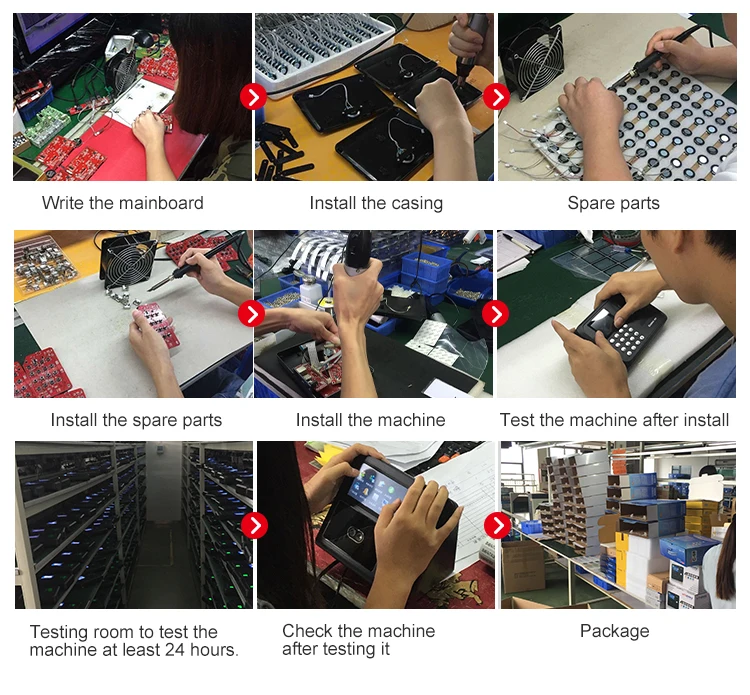 Write the mainboard

Install the casing

Spare parts

Install the spare parts

Install the machine

Test the machine after install

Testing room to test the machine at least 24 hours.

Check the machine after testing it

Package