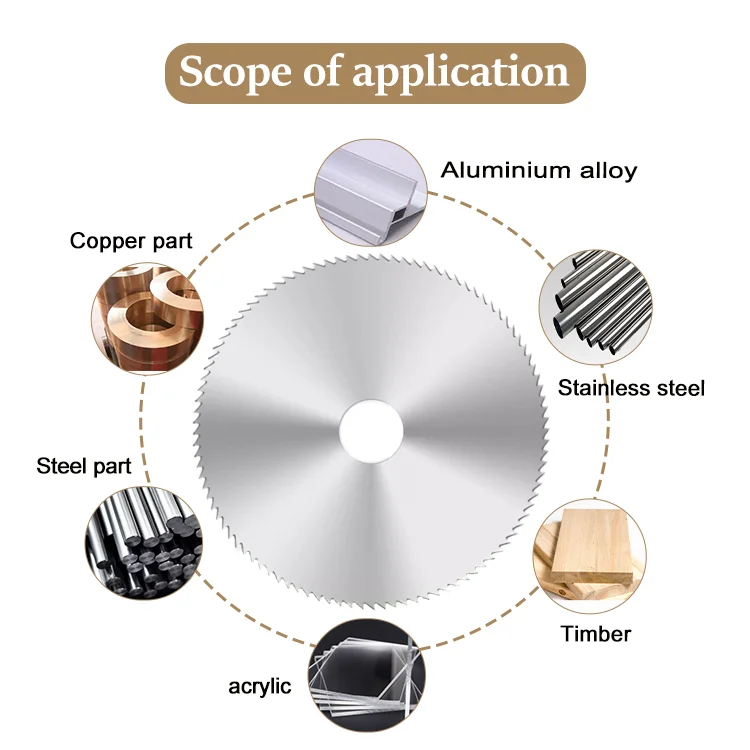 Scope of application

Aluminium alloy

Copper part

Stainless steel

Steel part

Timber

acrylic