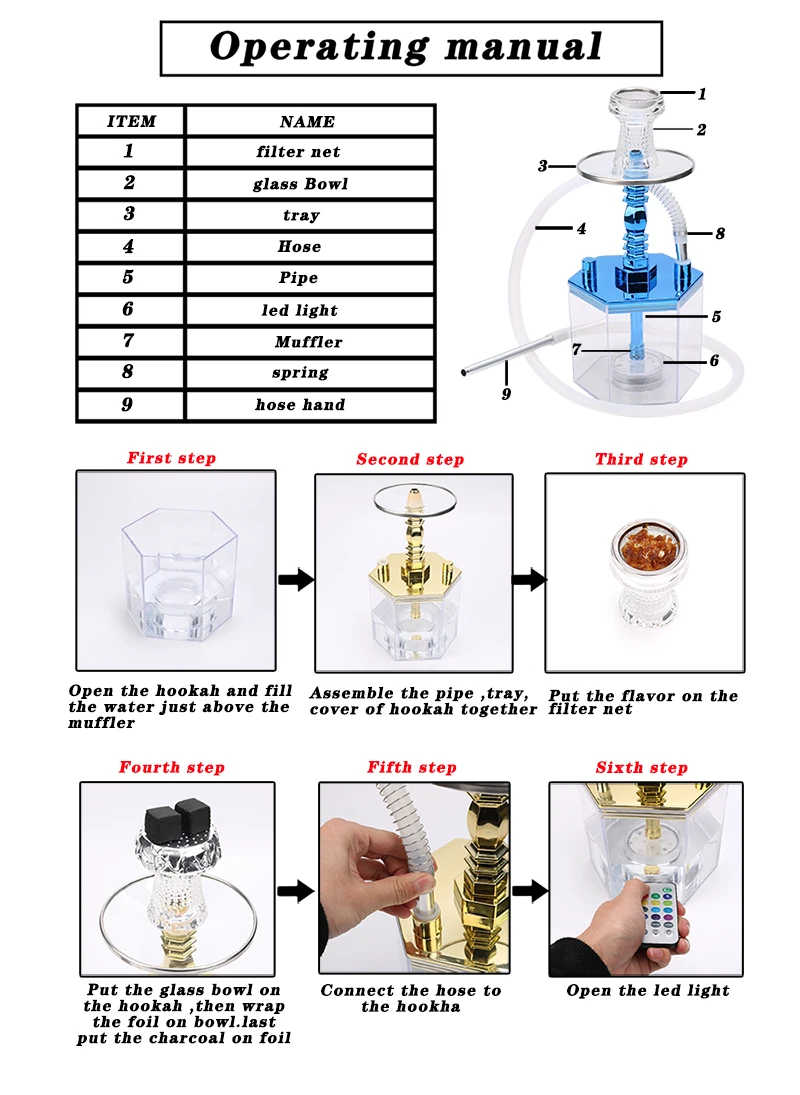 Operating manual

| ITEM | NAME |
|---|---|
| 1 | filter net |
| 2 | glass Bowl |
| 3 | tray |
| 4 | Hose |
| 5 | Pipe |
| 6 | led light |
| 7 | Muffler |
| 8 | spring |
| 9 | hose hand |

1
2
3
4
8
5
7
6
9

First step
Open the hookah and fill the water just above the muffler

Second step
Assemble the pipe ,tray, cover of hookah together

Third step
Put the flavor on the filter net

Fourth step
Put the glass bowl on the hookah ,then wrap the foil on bowl.last put the charcoal on foil

Fifth step
Connect the hose to the hookha

Sixth step
Open the led light