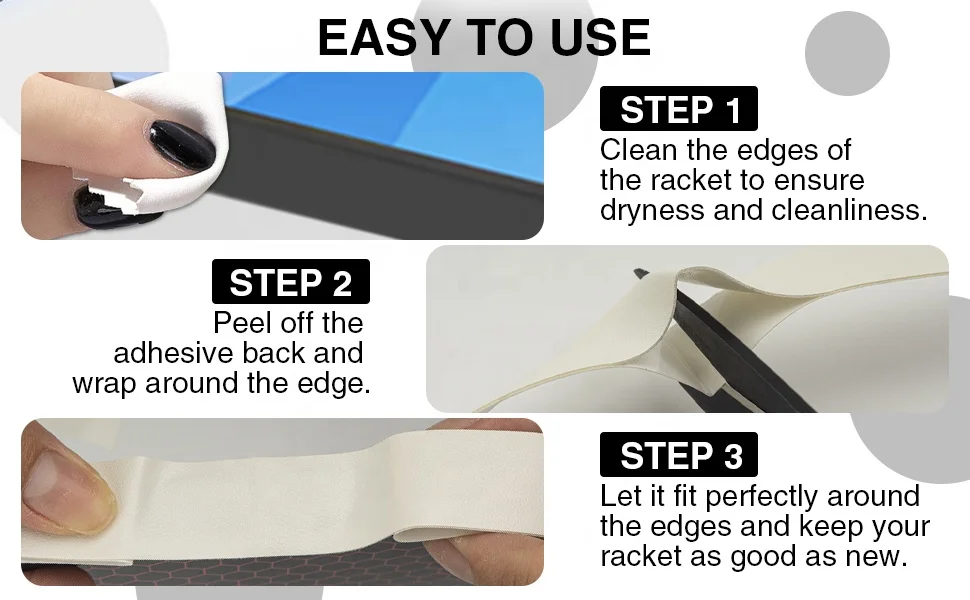 EASY TO USE

STEP 1
Clean the edges of the racket to ensure dryness and cleanliness.

STEP 2
Peel off the adhesive back and wrap around the edge.

STEP 3
Let it fit perfectly around the edges and keep your racket as good as new.