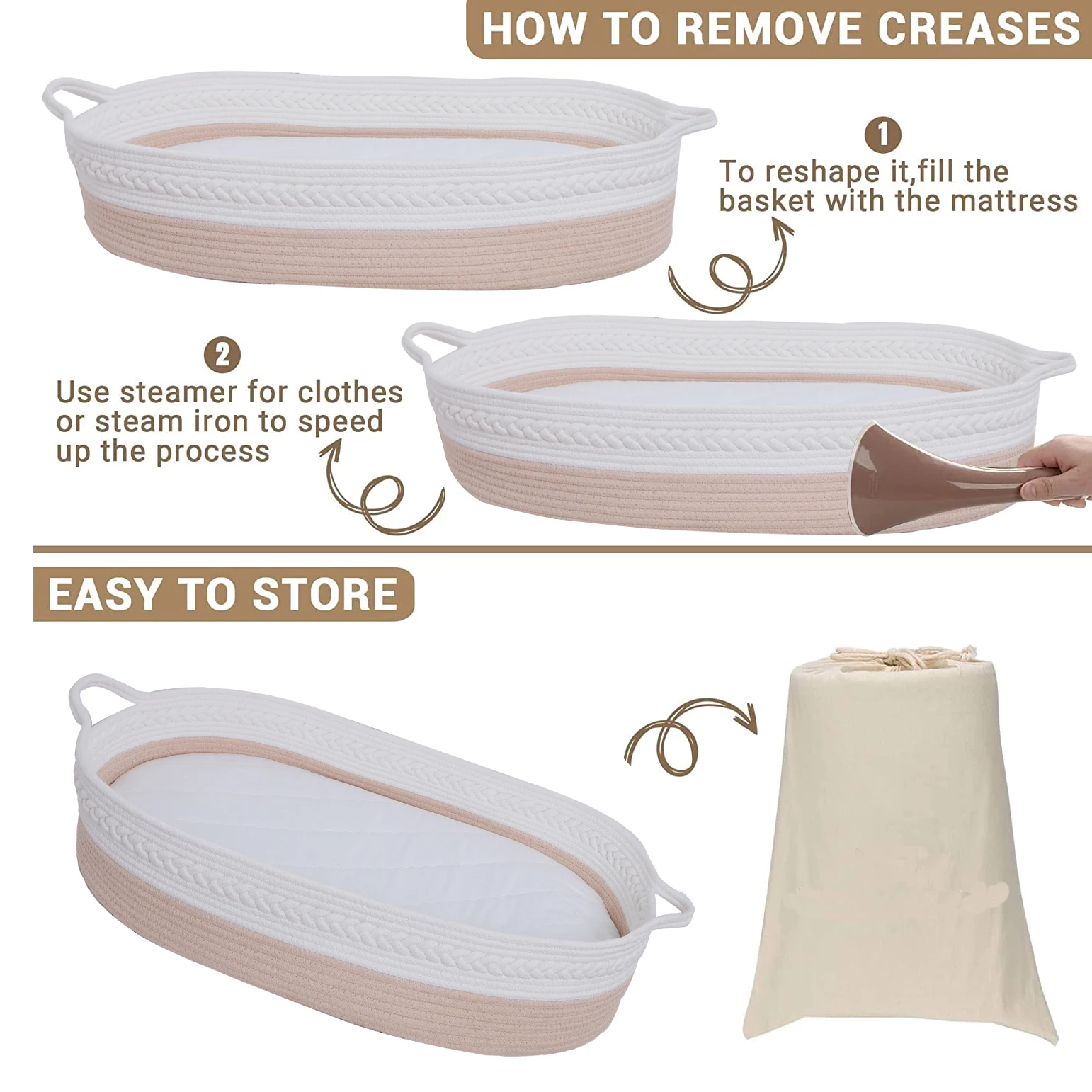 HOW TO REMOVE CREASES

1

To reshape it,fill the basket with the mattress

2

Use steamer for clothes or steam iron to speed up the process

EASY TO STORE