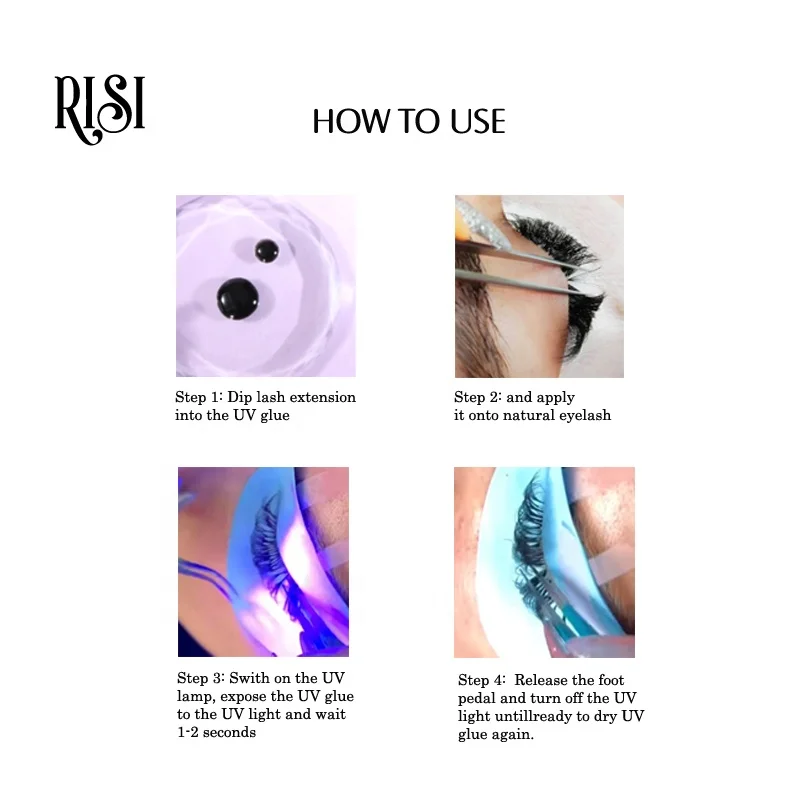 RISI

HOW TO USE

Step 1: Dip lash extension into the UV glue

Step 2: and apply it onto natural eyelash

Step 3: Swith on the UV lamp, expose the UV glue to the UV light and wait 1-2 seconds

Step 4: Release the foot pedal and turn off the UV light untillready to dry UV glue again.