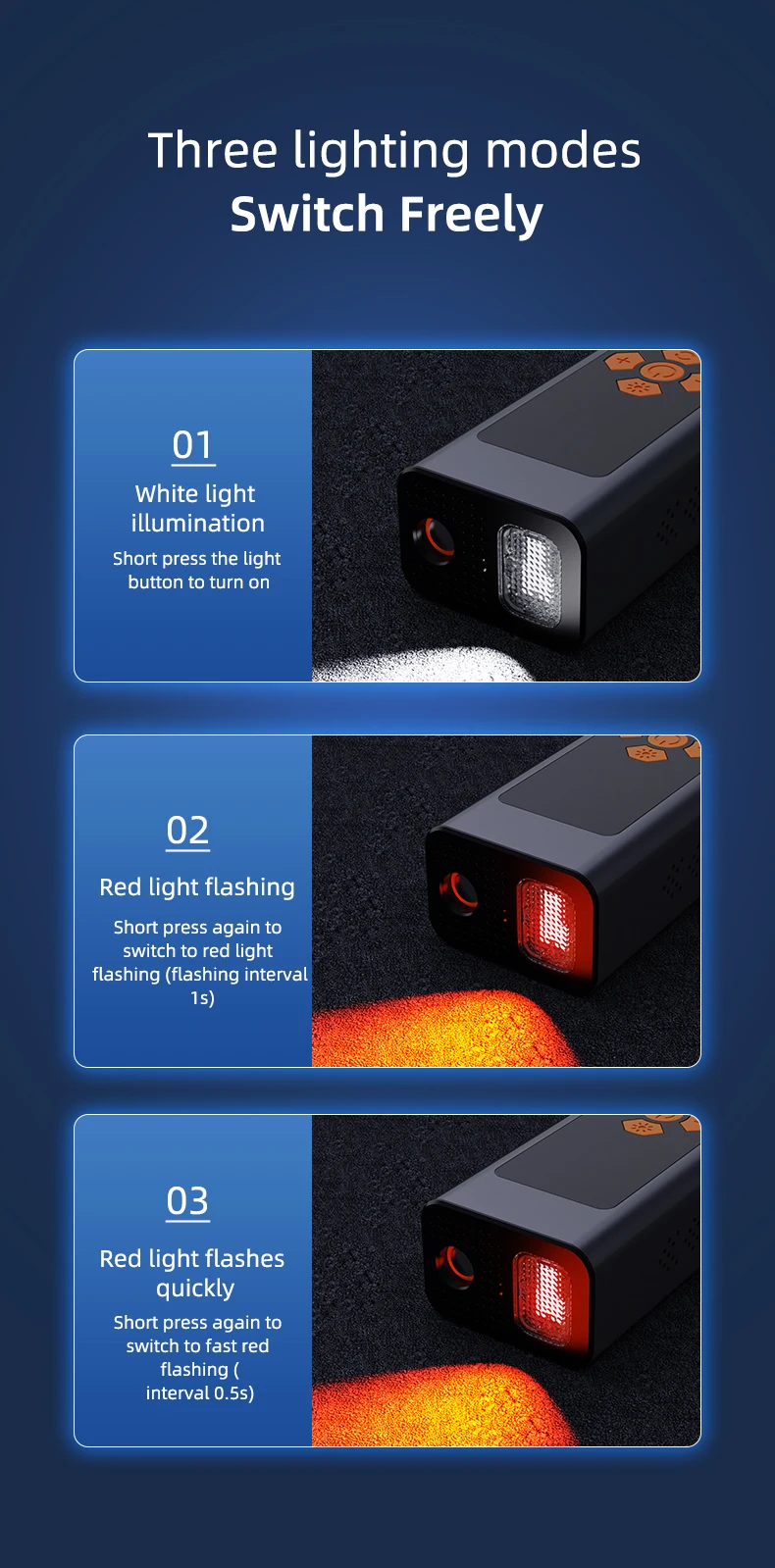 Three lighting modes
Switch Freely

01
White light illumination
Short press the light button to turn on

02
Red light flashing
Short press again to switch to red light flashing (flashing interval 1s)

03
Red light flashes quickly
Short press again to switch to fast red flashing ( interval 0.5s)