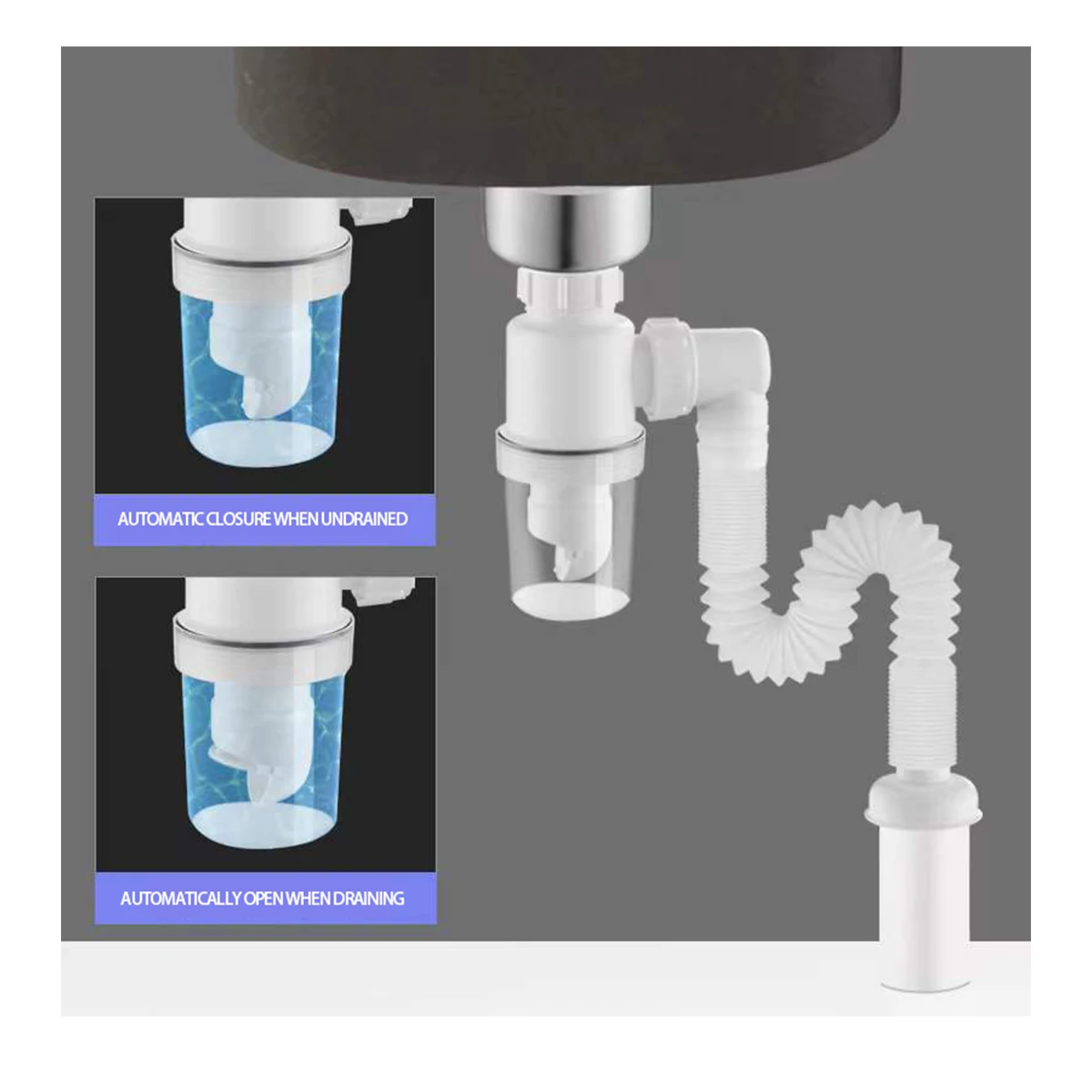 AUTOMATIC CLOSURE WHEN UNDRAINED

AUTOMATICALLY OPEN WHEN DRAINING