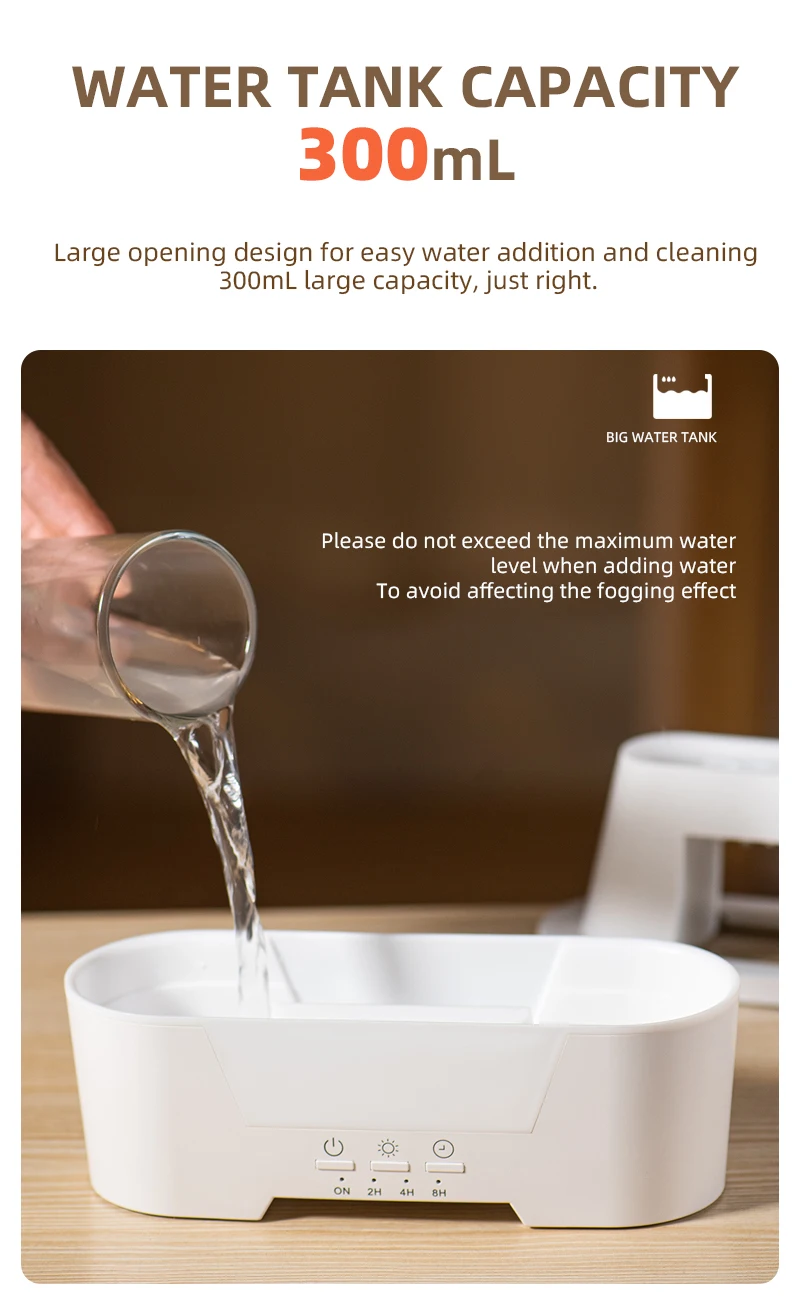 WATER TANK CAPACITY
300mL

Large opening design for easy water addition and cleaning
300mL large capacity, just right.

BIG WATER TANK

Please do not exceed the maximum water level when adding water
To avoid affecting the fogging effect

ON 2H 4H 8H