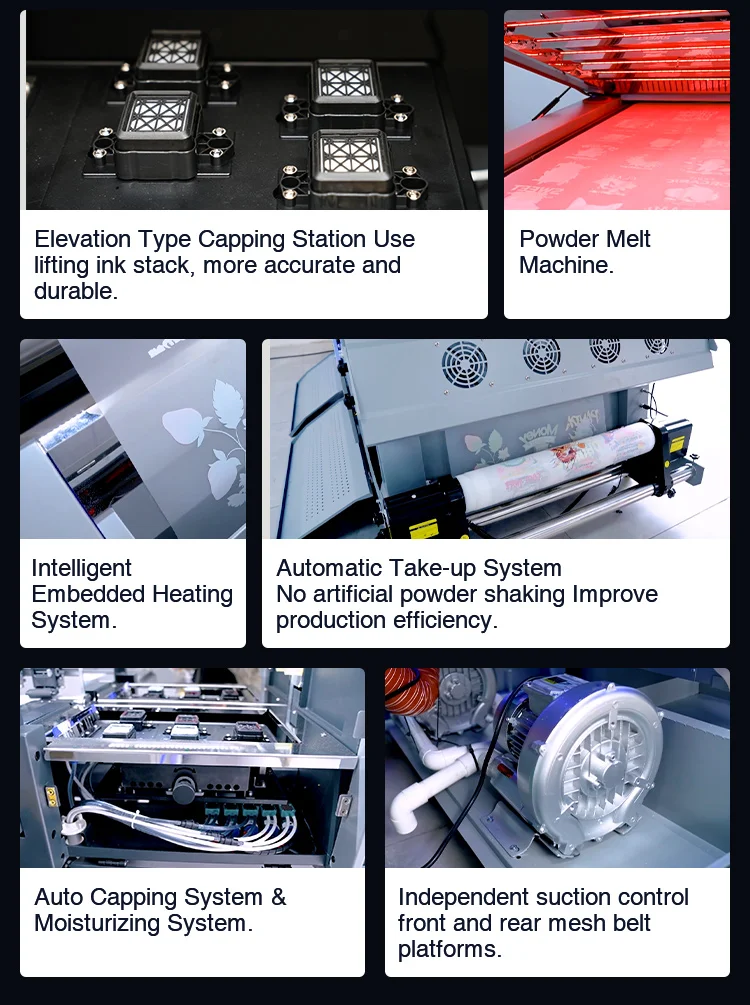 Elevation Type Capping Station Use lifting ink stack, more accurate and durable.

Powder Melt Machine.

Intelligent Embedded Heating System.

Automatic Take-up System
No artificial powder shaking Improve production efficiency.

Auto Capping System & Moisturizing System.

Independent suction control front and rear mesh belt platforms.