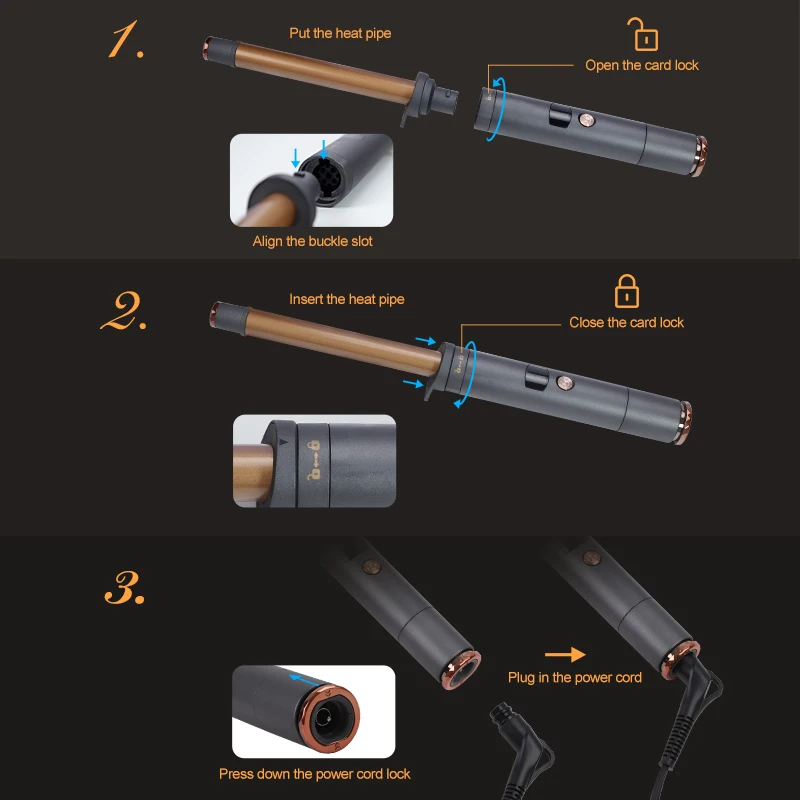 1.

Put the heat pipe

Open the card lock

Align the buckle slot

2.

Insert the heat pipe

Close the card lock

3.

Plug in the power cord

Press down the power cord lock