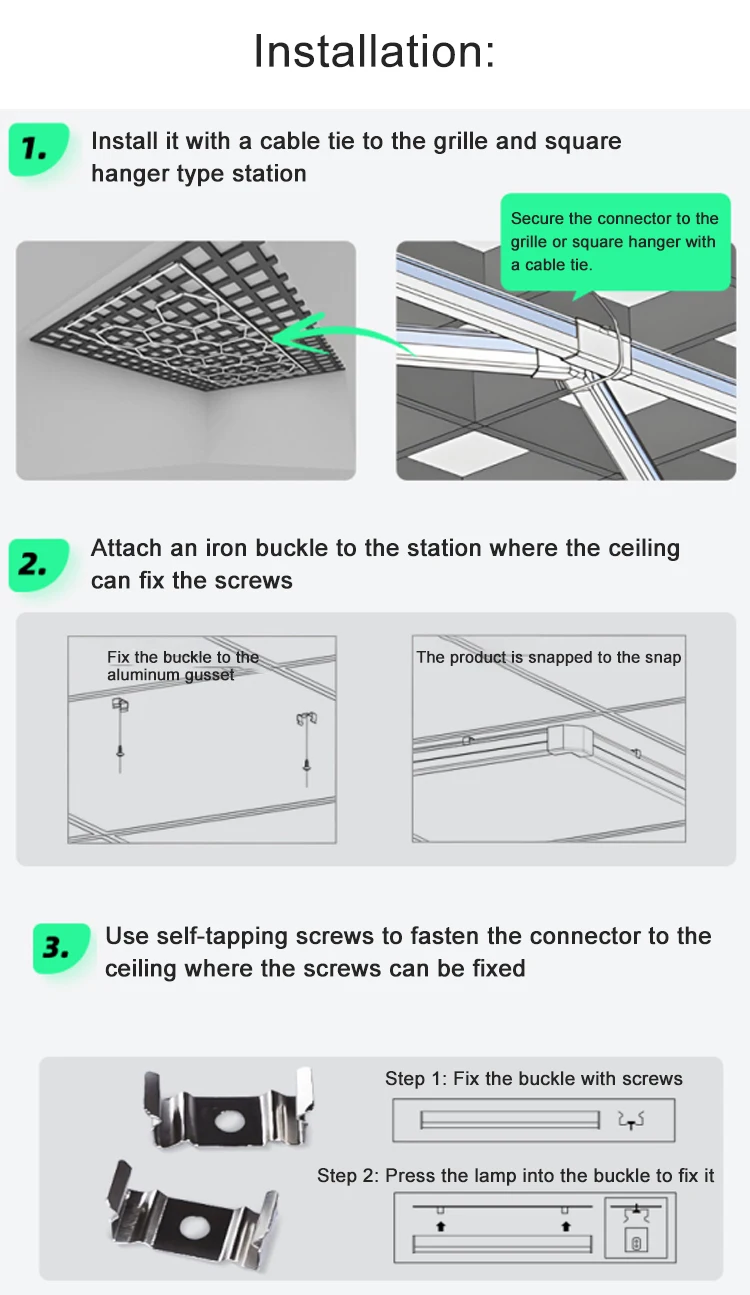 Installation:

1. Install it with a cable tie to the grille and square hanger type station

Secure the connector to the grille or square hanger with a cable tie.

2. Attach an iron buckle to the station where the ceiling can fix the screws

Fix the buckle to the aluminum gusset

The product is snapped to the snap

3. Use self-tapping screws to fasten the connector to the ceiling where the screws can be fixed

Step 1: Fix the buckle with screws

Step 2: Press the lamp into the buckle to fix it