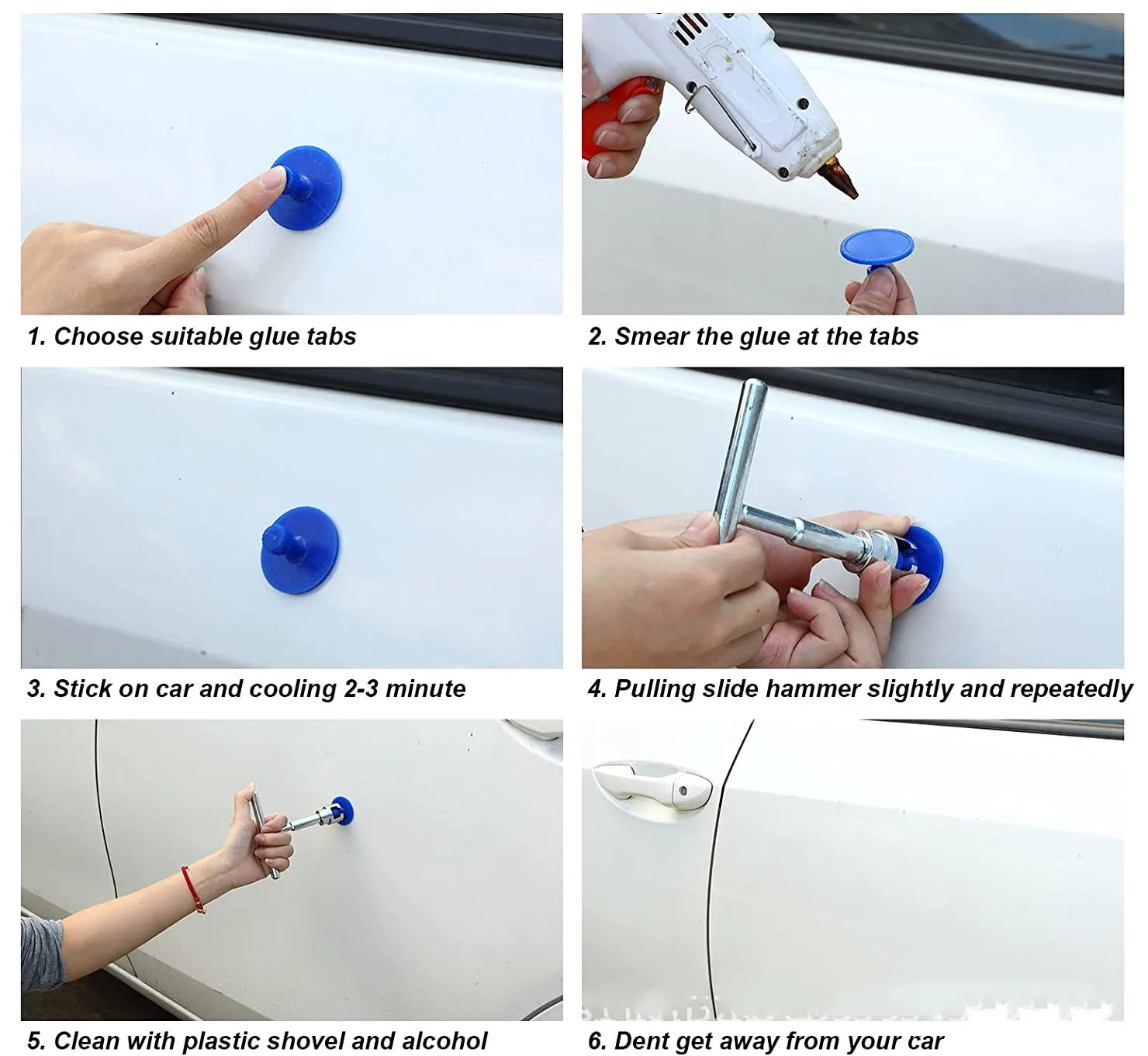 1. Choose suitable glue tabs

2. Smear the glue at the tabs

3. Stick on car and cooling 2-3 minute

4. Pulling slide hammer slightly and repeatedly

5. Clean with plastic shovel and alcohol

6. Dent get away from your car