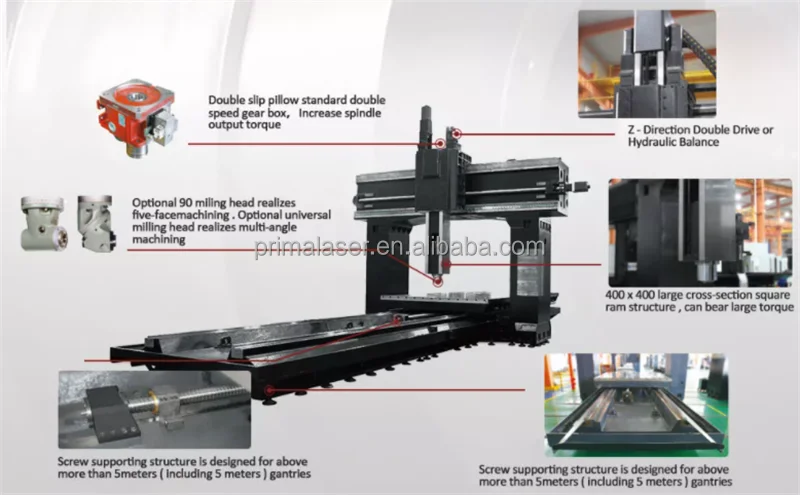 Double slip pillow standard double speed gear box， Increase spindle output torque

Z - Direction Double Drive or Hydraulic Balance

Optional 90 miling head realizes five-facemachining . Optional universal milling head realizes multi-angle machining

primalaser.en.alibaba.com

400 x 400 large cross-section square ram structure , can bear large torque

Screw supporting structure is designed for above more than 5meters ( including 5 meters ) gantries

Screw supporting structure is designed for above more than 5meters ( including 5 meters ) gantries