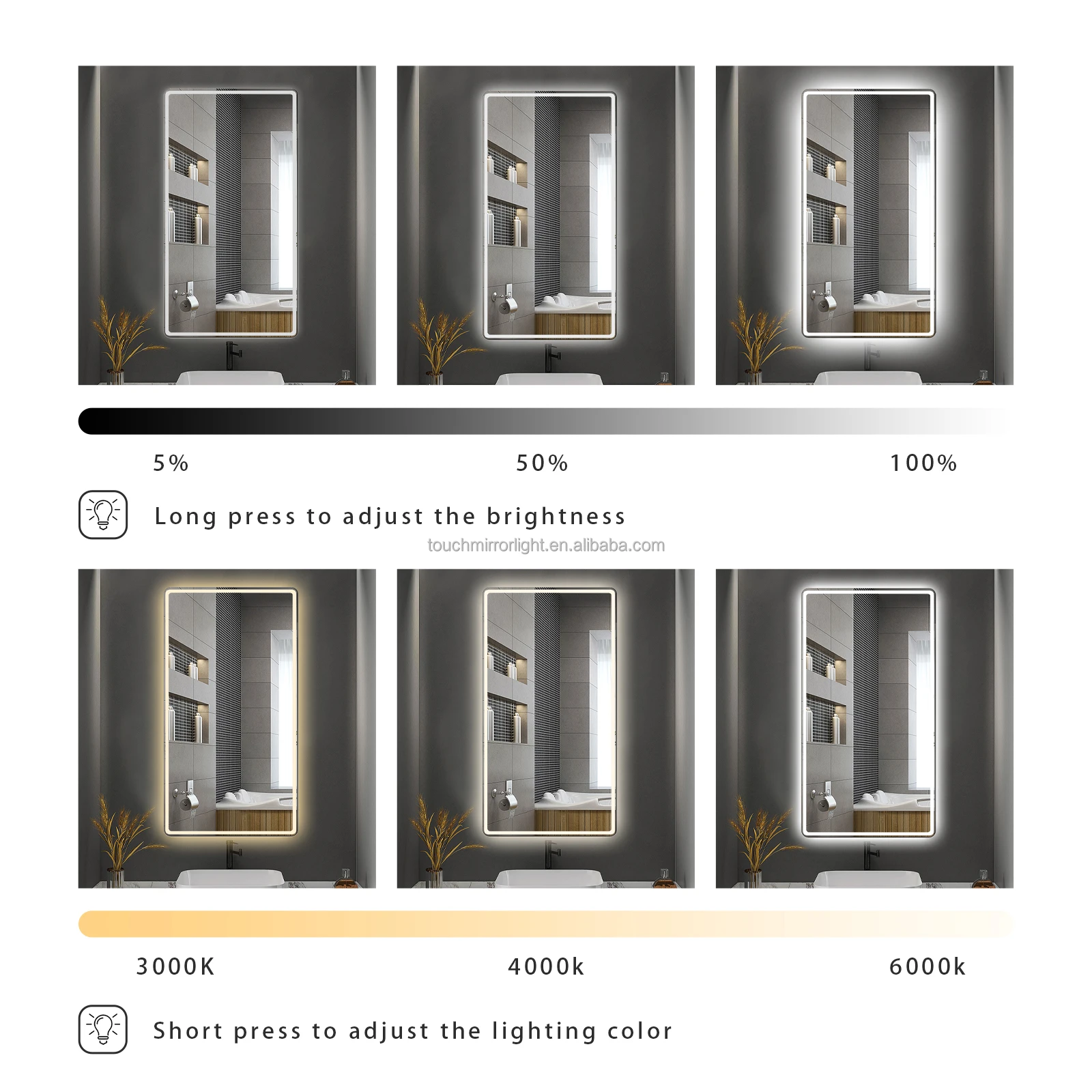 5%

50%

100%

Long press to adjust the brightness

touchmirrorlight.en.alibaba.com

3000K

4000k

6000k

Short press to adjust the lighting color