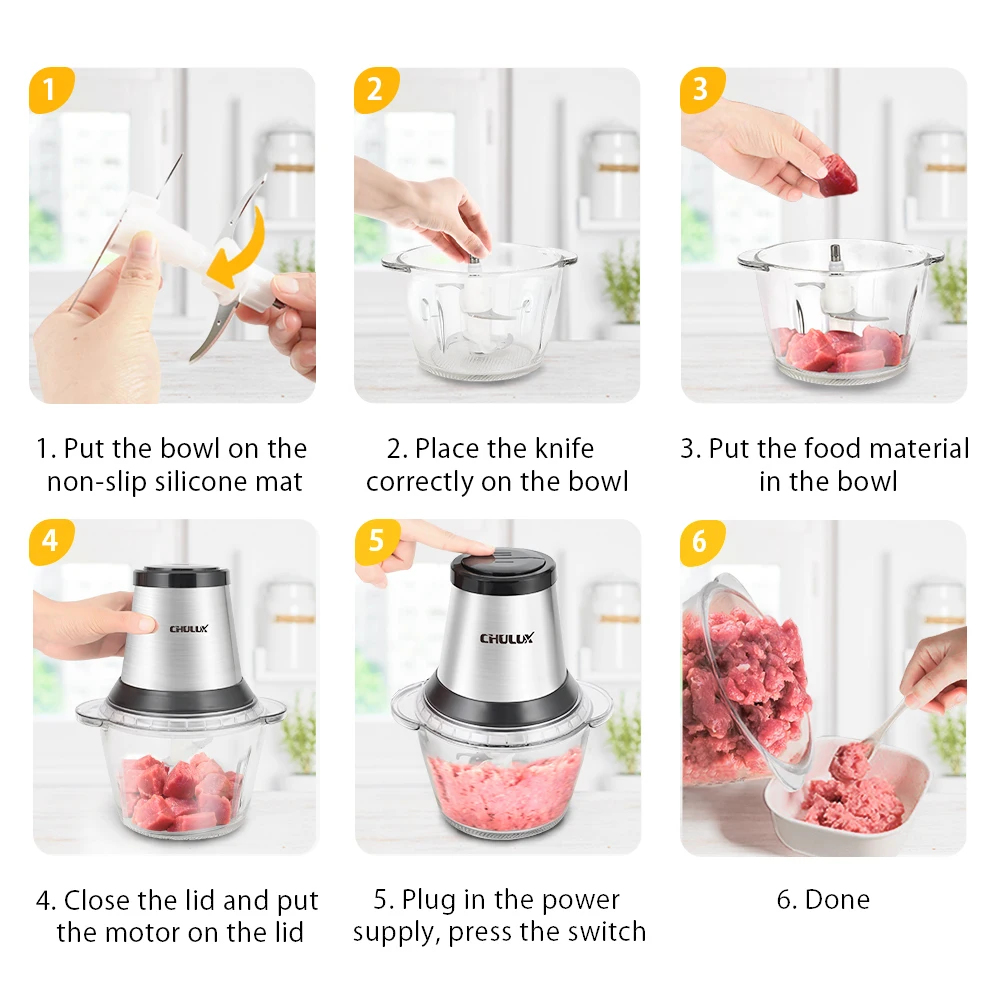 1

2

3

1. Put the bowl on the non-slip silicone mat

2. Place the knife correctly on the bowl

3. Put the food material in the bowl

4

CHULUX

5

CHULUX

6

4. Close the lid and put the motor on the lid

5. Plug in the power supply, press the switch

6. Done