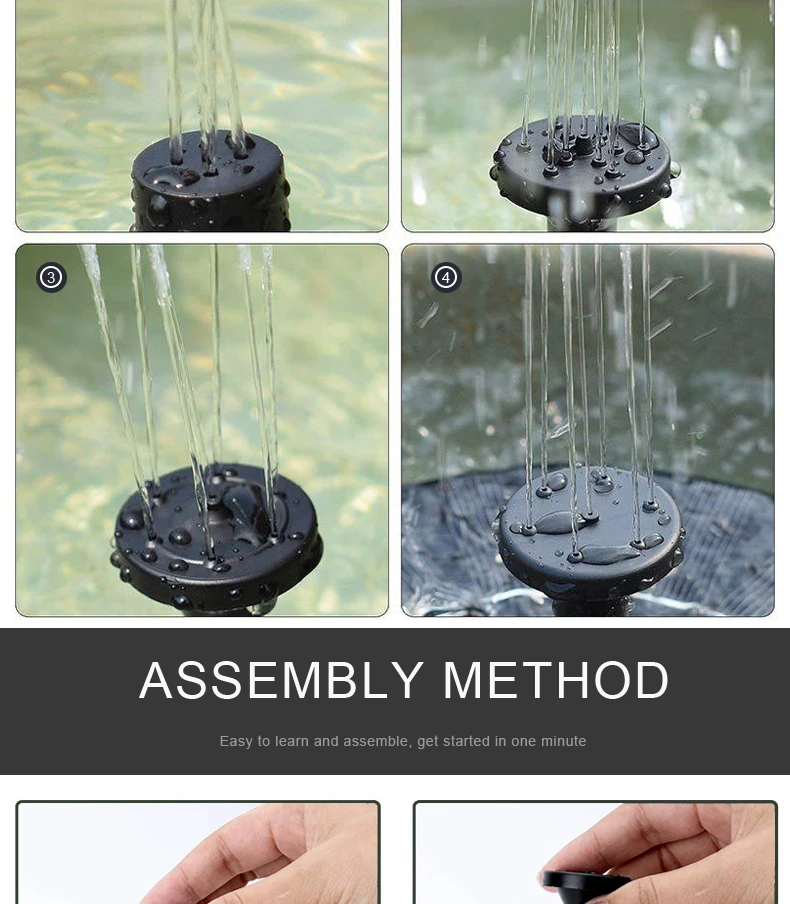 ③

④

ASSEMBLY METHOD

Easy to learn and assemble, get started in one minute