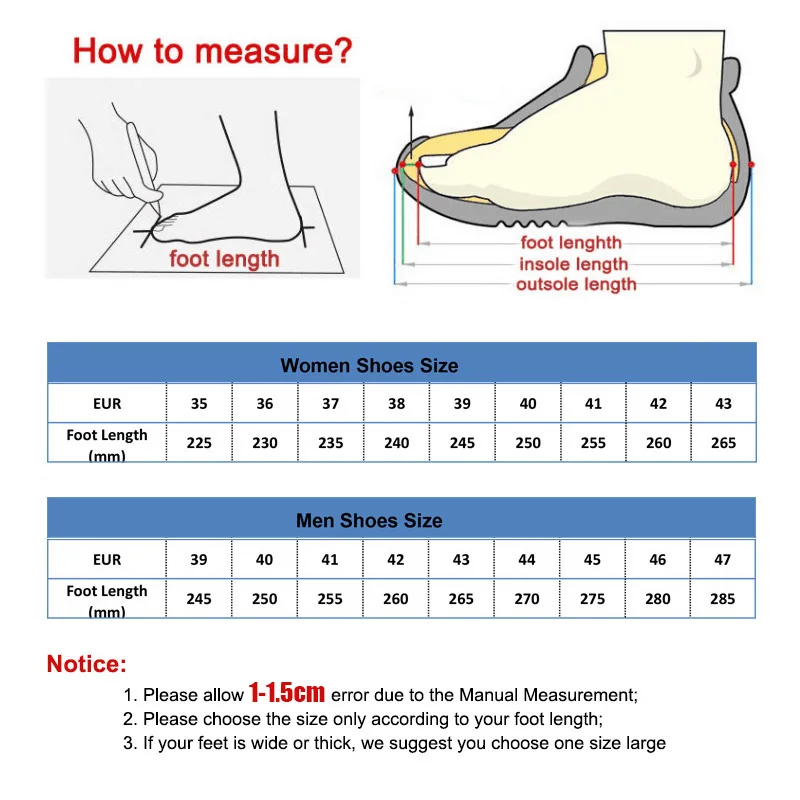 How to measure?

foot length

foot lenghth
insole length
outsole length

Women Shoes Size

| EUR | 35 | 36 | 37 | 38 | 39 | 40 | 41 | 42 | 43 |
|---|---|---|---|---|---|---|---|---|---|
| Foot Length (mm) | 225 | 230 | 235 | 240 | 245 | 250 | 255 | 260 | 265 |

Men Shoes Size

| EUR | 39 | 40 | 41 | 42 | 43 | 44 | 45 | 46 | 47 |
|---|---|---|---|---|---|---|---|---|---|
| Foot Length (mm) | 245 | 250 | 255 | 260 | 265 | 270 | 275 | 280 | 285 |

Notice:
1. Please allow 1-1.5cm error due to the Manual Measurement;
2. Please choose the size only according to your foot length;
3. If your feet is wide or thick, we suggest you choose one size large