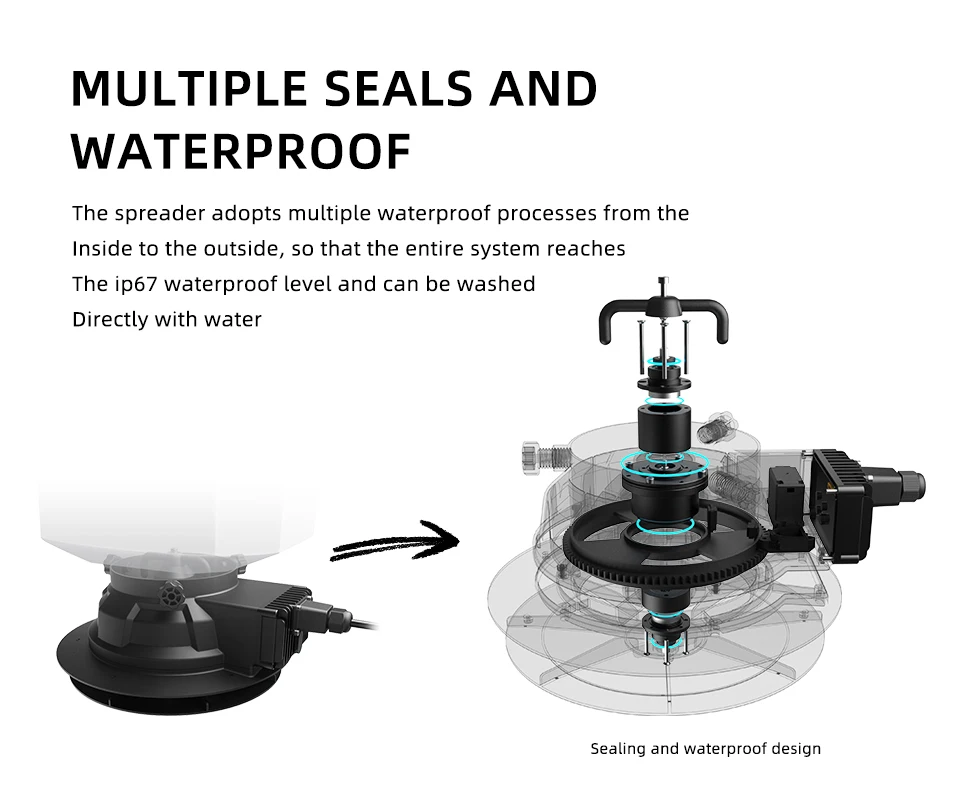 MULTIPLE SEALS AND WATERPROOF

The spreader adopts multiple waterproof processes from the Inside to the outside, so that the entire system reaches The ip67 waterproof level and can be washed Directly with water

Sealing and waterproof design