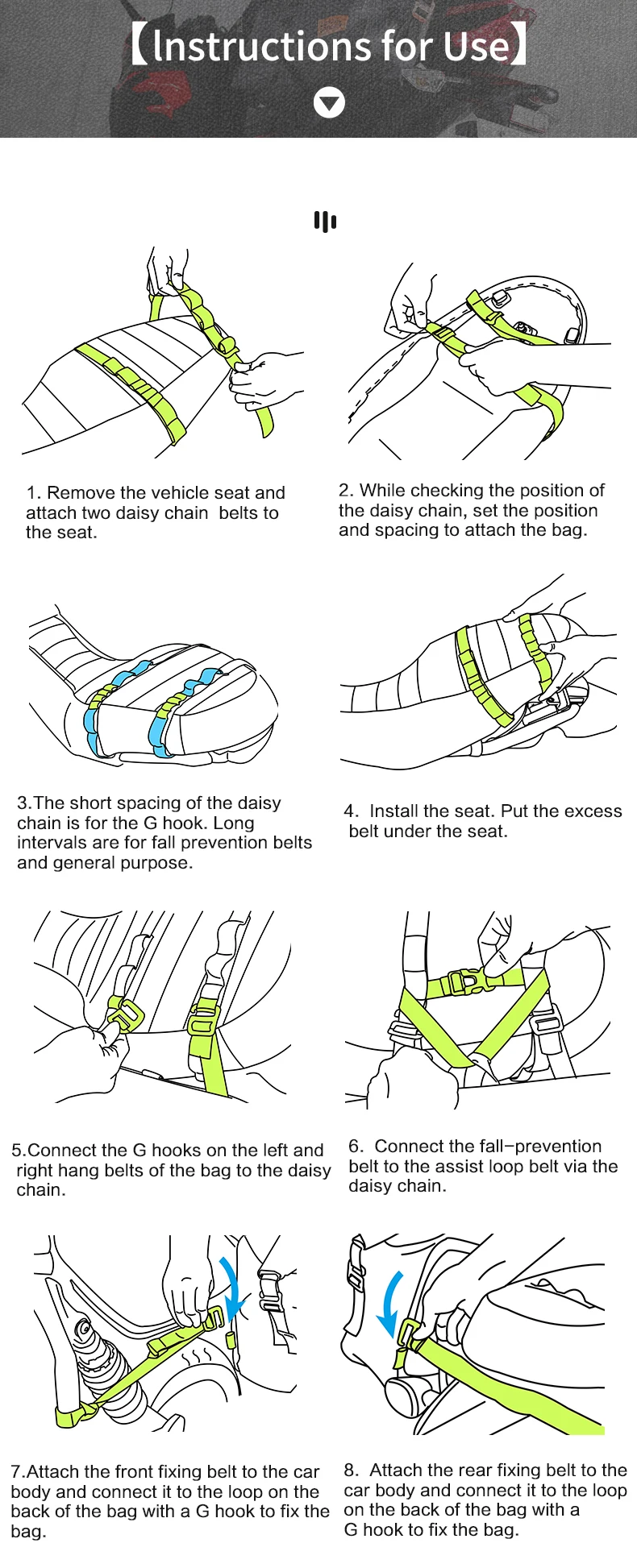 【Instructions for Use】

1. Remove the vehicle seat and attach two daisy chain belts to the seat.

2. While checking the position of the daisy chain, set the position and spacing to attach the bag.

3.The short spacing of the daisy chain is for the G hook. Long intervals are for fall prevention belts and general purpose.

4. Install the seat. Put the excess belt under the seat.

5.Connect the G hooks on the left and right hang belts of the bag to the daisy chain.

6. Connect the fall-prevention belt to the assist loop belt via the daisy chain.

7.Attach the front fixing belt to the car body and connect it to the loop on the back of the bag with a G hook to fix the bag.

8. Attach the rear fixing belt to the car body and connect it to the loop on the back of the bag with a G hook to fix the bag.