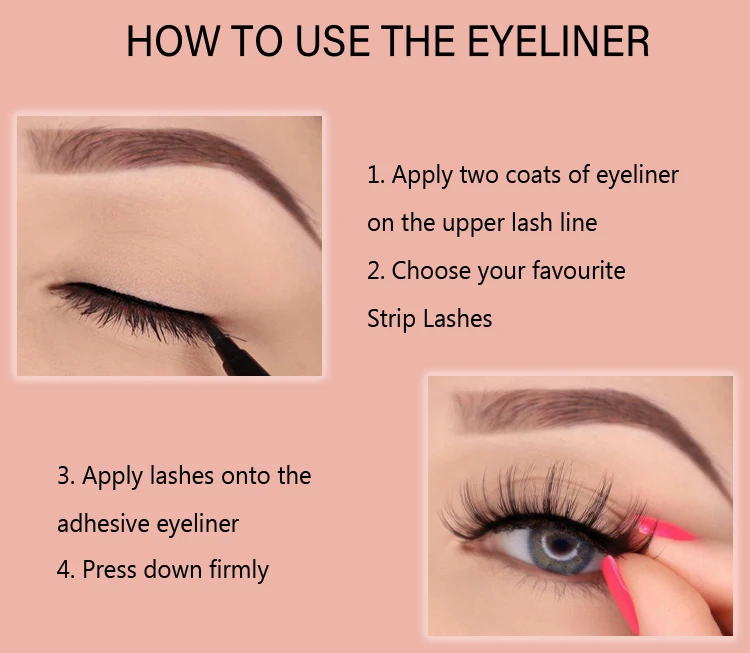 HOW TO USE THE EYELINER

1. Apply two coats of eyeliner on the upper lash line
2. Choose your favourite Strip Lashes

3. Apply lashes onto the adhesive eyeliner
4. Press down firmly