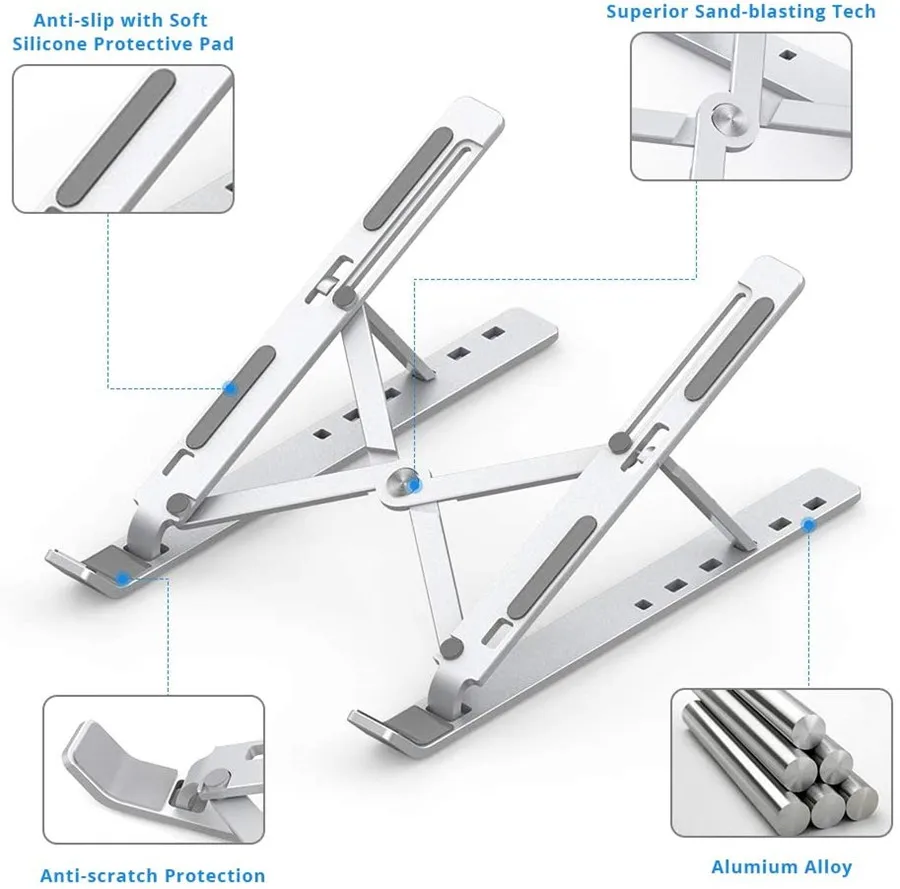 Anti-slip with Soft Silicone Protective Pad

Superior Sand-blasting Tech

Anti-scratch Protection

Alumium Alloy