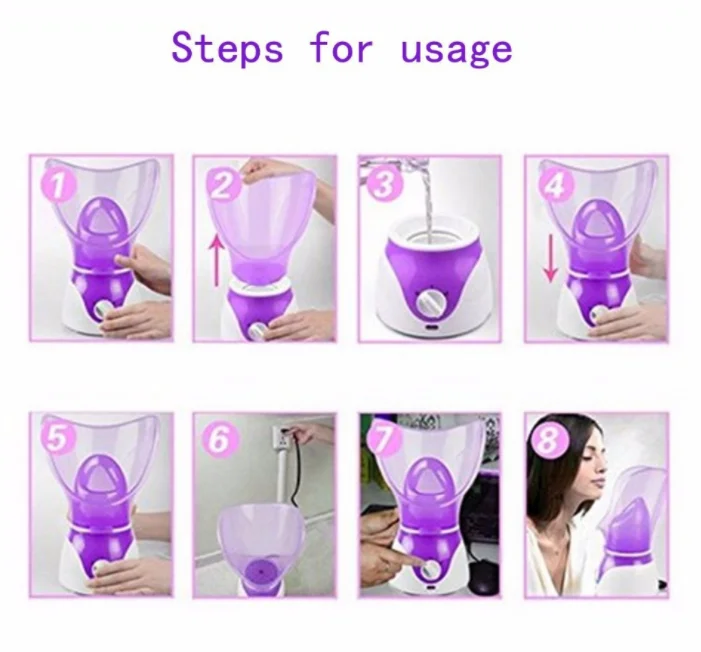 Steps for usage

1

2

3

4

5

6

7

8