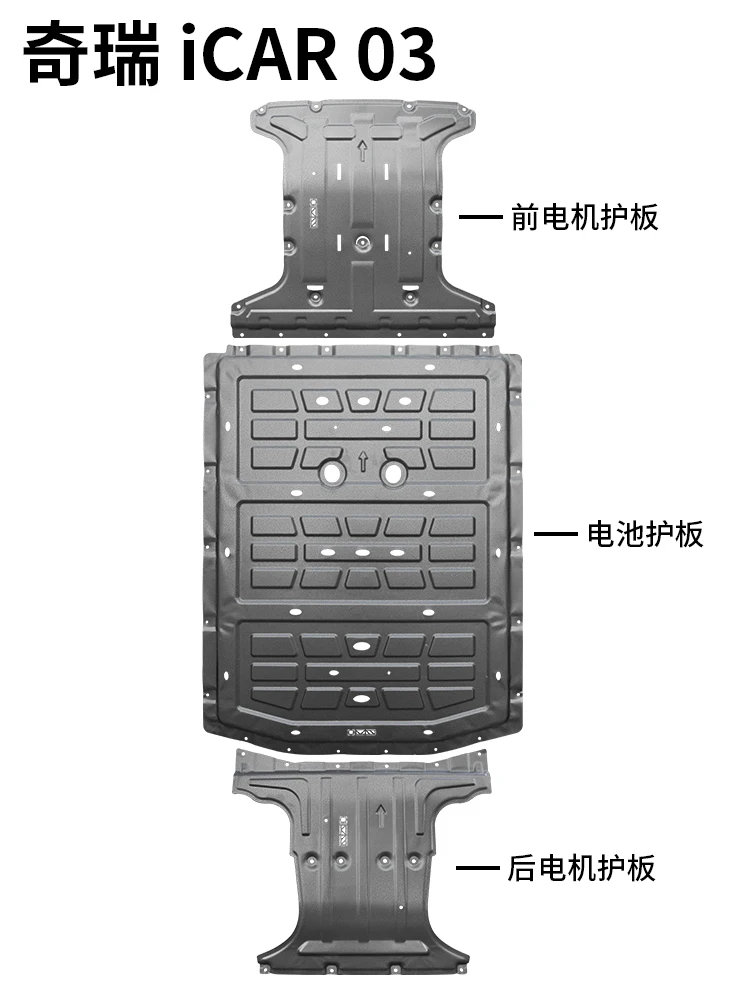 奇瑞 iCAR 03

前电机护板

电池护板

后电机护板