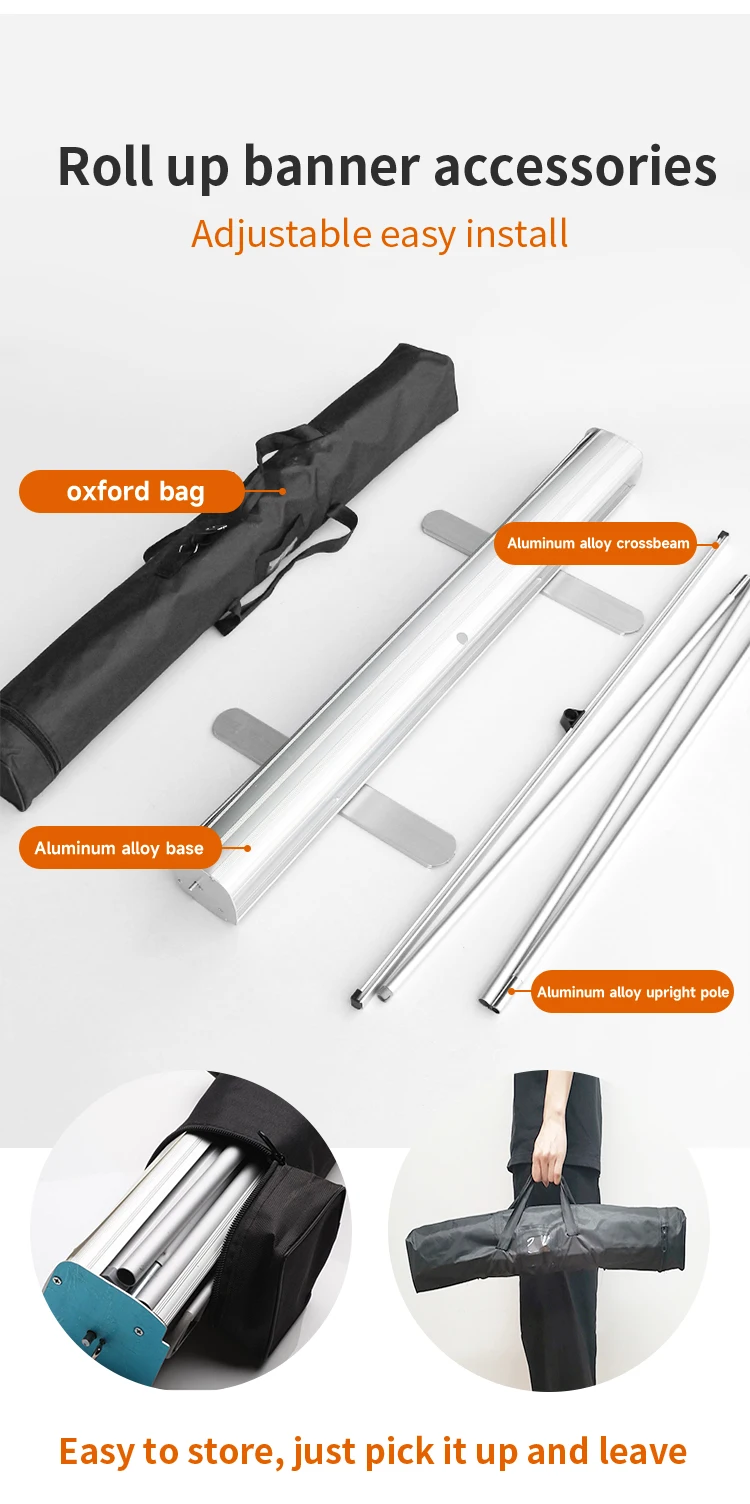 Roll up banner accessories
Adjustable easy install

oxford bag

Aluminum alloy crossbeam

Aluminum alloy base

Aluminum alloy upright pole

Easy to store, just pick it up and leave