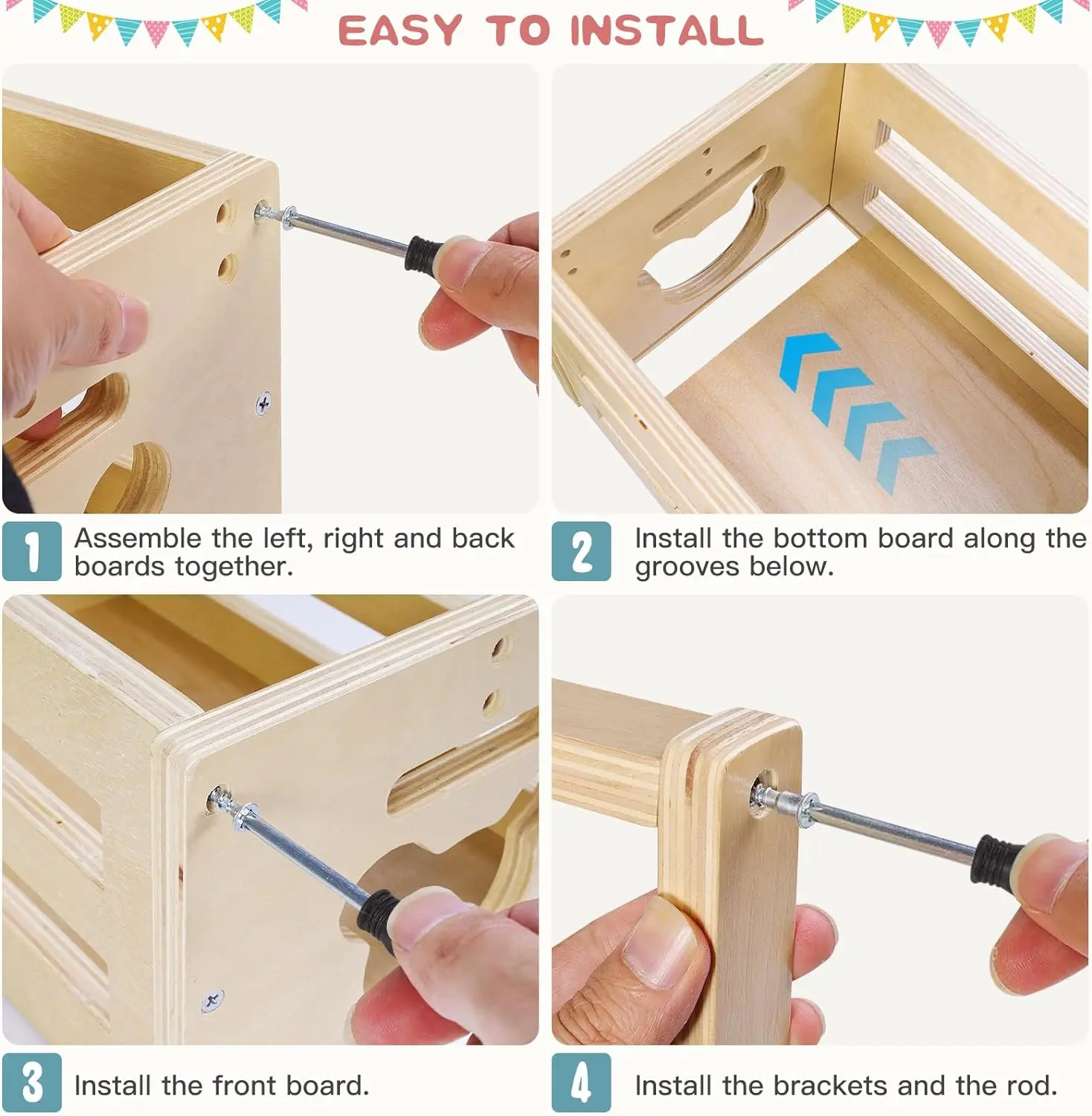 EASY TO INSTALL

1 Assemble the left, right and back boards together.

2 Install the bottom board along the grooves below.

3 Install the front board.

4 Install the brackets and the rod.