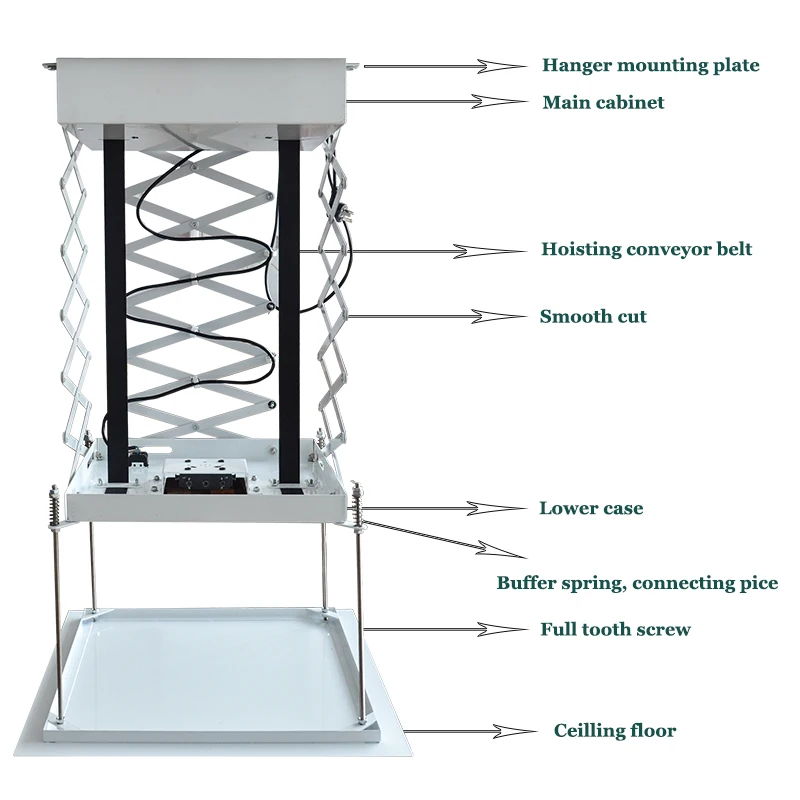 Hanger mounting plate

Main cabinet

Hoisting conveyor belt

Smooth cut

Lower case

Buffer spring, connecting pice

Full tooth screw

Ceilling floor