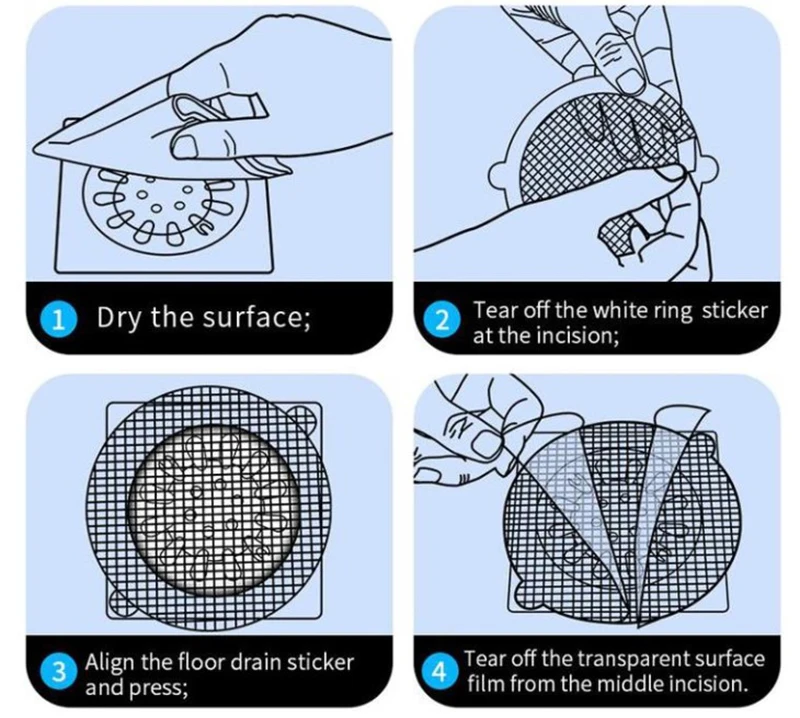 1 Dry the surface;

2 Tear off the white ring sticker at the incision;

3 Align the floor drain sticker and press;

4 Tear off the transparent surface film from the middle incision.