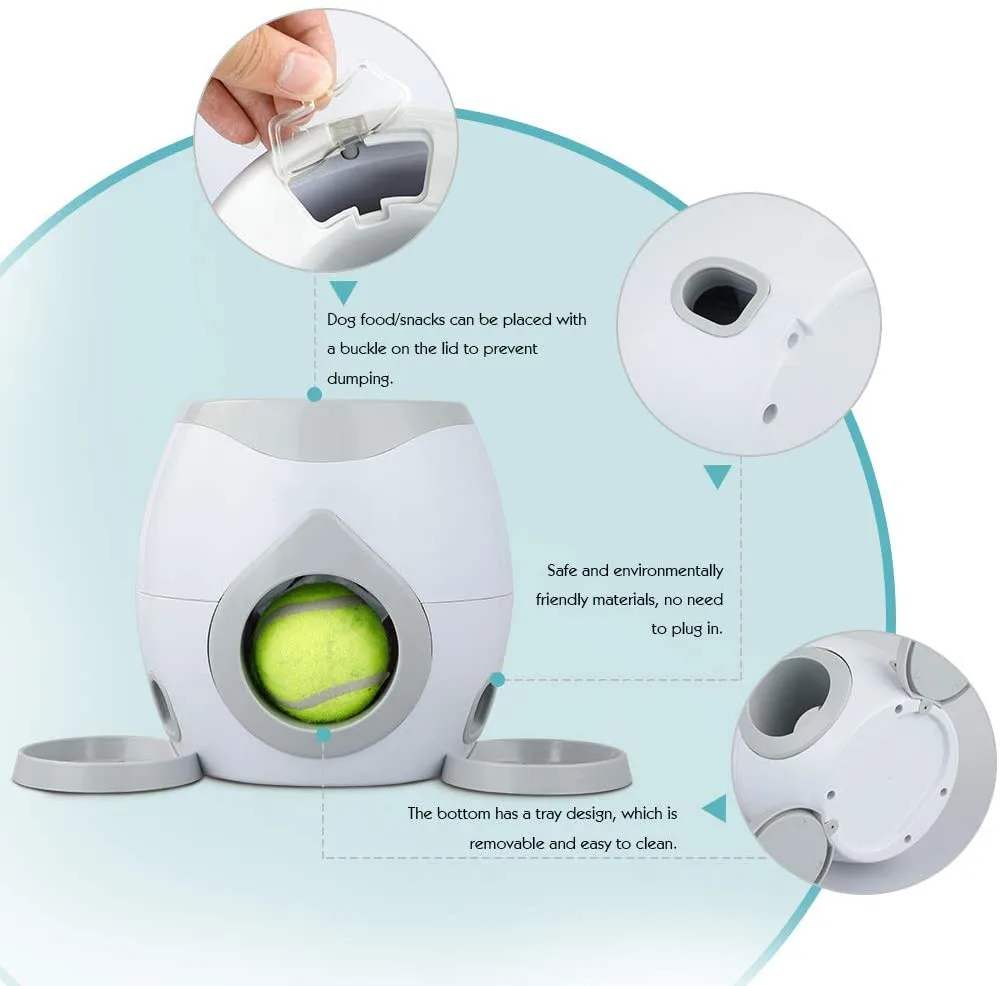 Dog food/snacks can be placed with a buckle on the lid to prevent dumping.

Safe and environmentally friendly materials, no need to plug in.

The bottom has a tray design, which is removable and easy to clean.