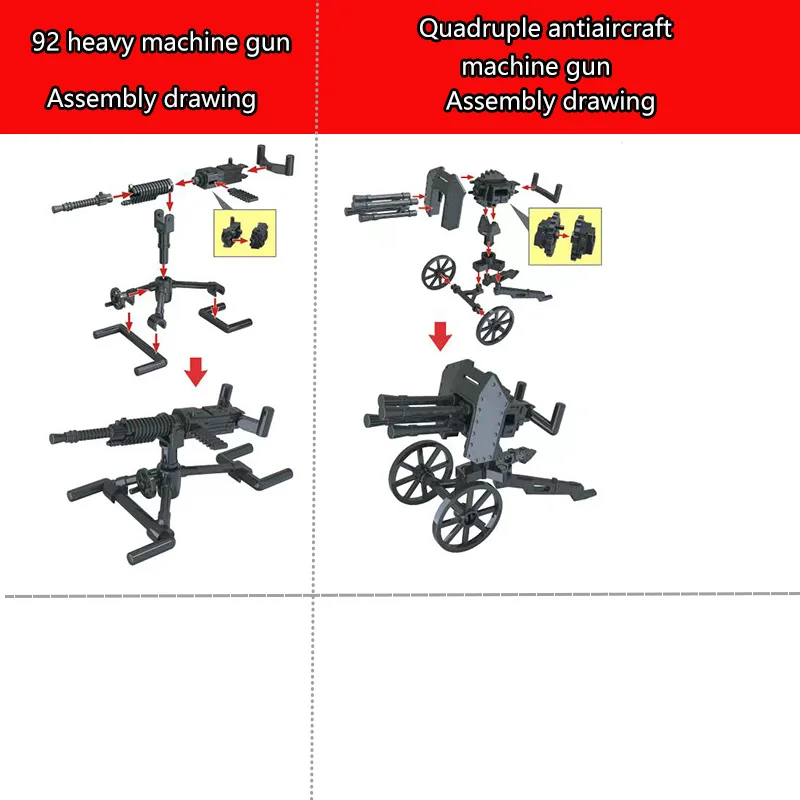 92 heavy machine gun
Assembly drawing

Quadruple antiaircraft machine gun
Assembly drawing