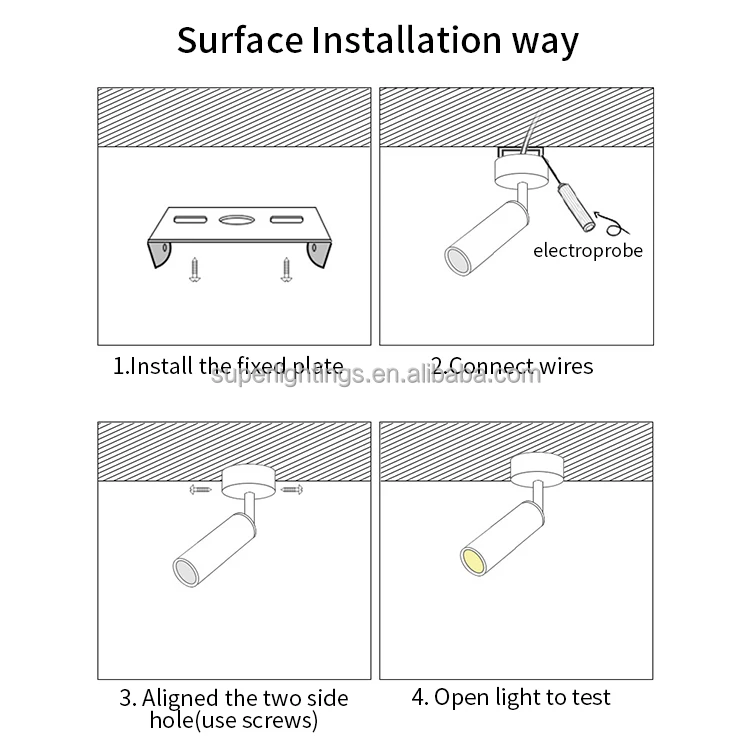 Surface Installation way

electroprobe

1.Install the fixed plate

2.Connect wires

superlightings.en.alibaba.com

3. Aligned the two side hole(use screws)

4. Open light to test