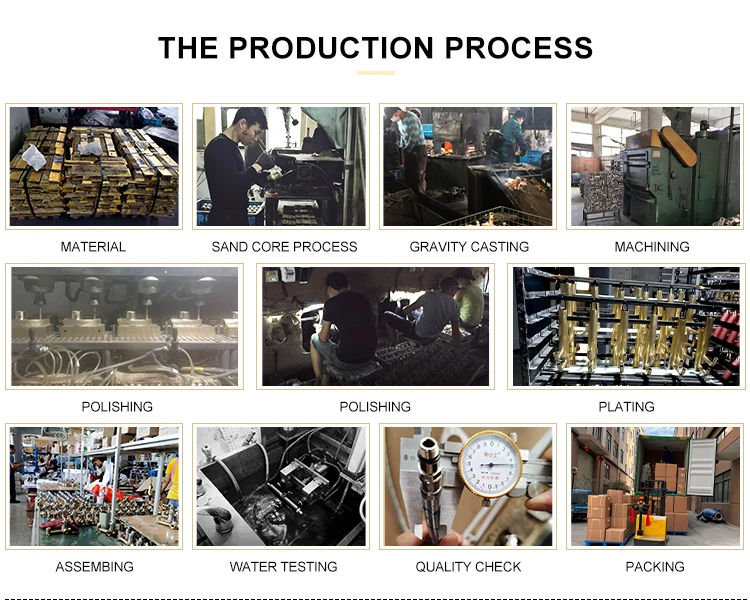 THE PRODUCTION PROCESS

MATERIAL

SAND CORE PROCESS

GRAVITY CASTING

MACHINING

POLISHING

POLISHING

PLATING

ASSEMBING

WATER TESTING

QUALITY CHECK

PACKING