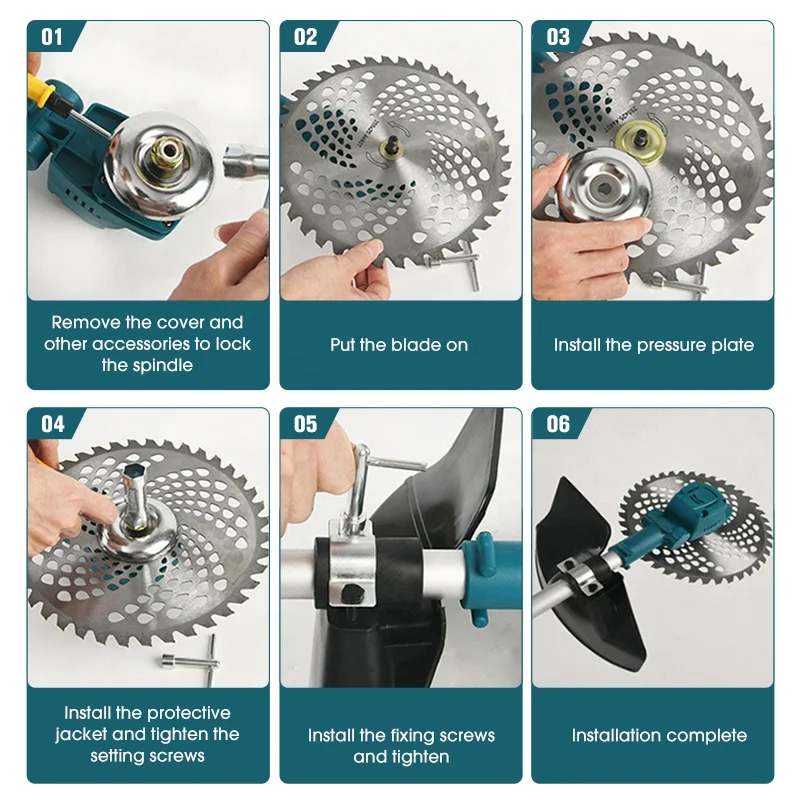 01

Remove the cover and other accessories to lock the spindle

02

Put the blade on

03

Install the pressure plate

04

Install the protective jacket and tighten the setting screws

05

Install the fixing screws and tighten

06

Installation complete