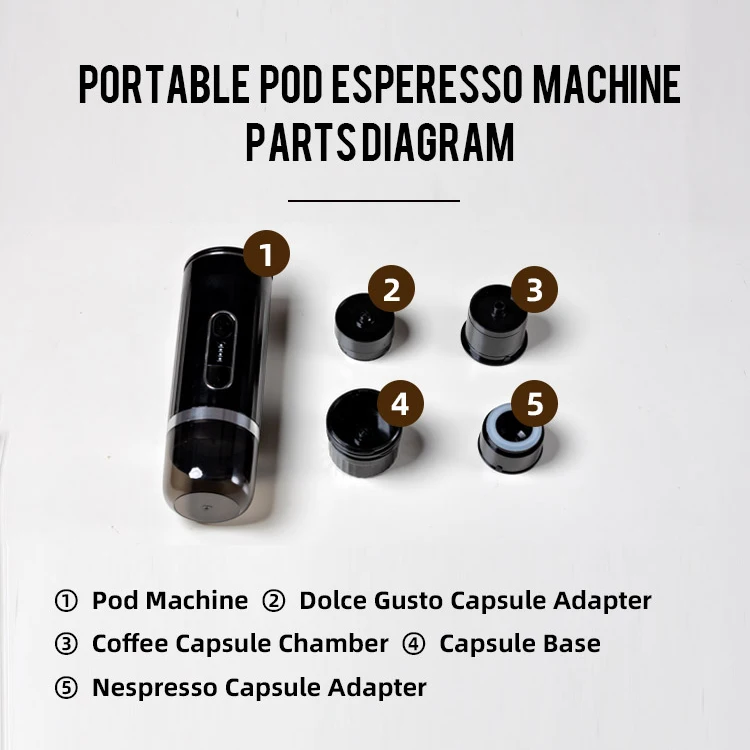 PORTABLE POD ESPERESSO MACHINE
PARTS DIAGRAM

1
2
3
4
5

① Pod Machine ② Dolce Gusto Capsule Adapter
③ Coffee Capsule Chamber ④ Capsule Base
⑤ Nespresso Capsule Adapter