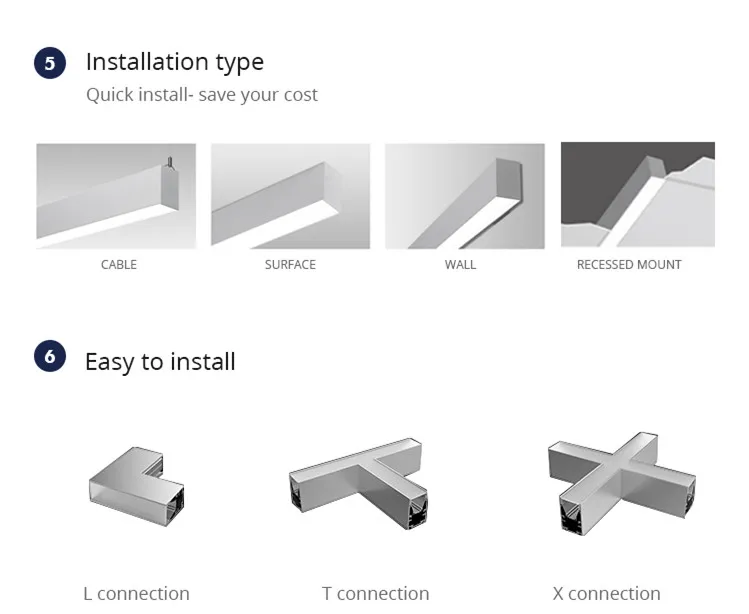 5 Installation type
Quick install- save your cost

CABLE

SURFACE

WALL

RECESSED MOUNT

6 Easy to install

L connection

T connection

X connection