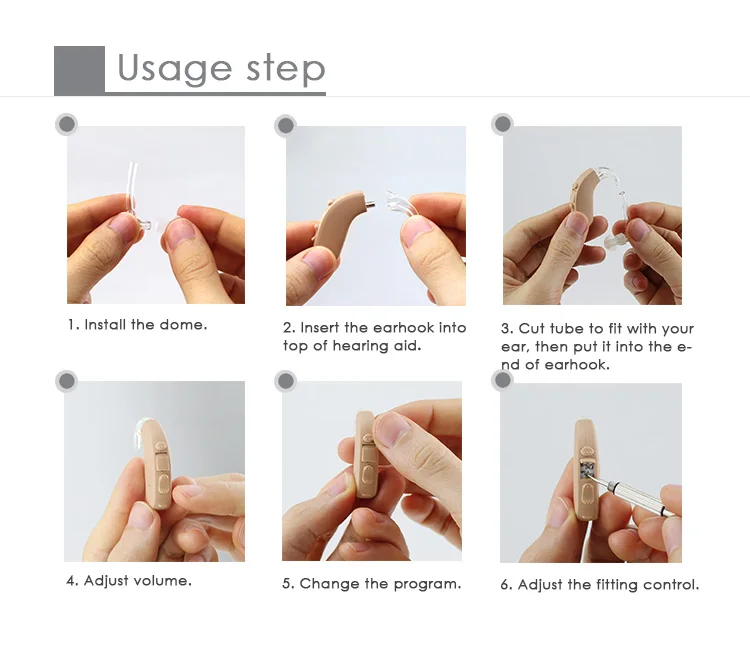 Usage step

1. Install the dome.

2. Insert the earhook into top of hearing aid.

3. Cut tube to fit with your ear, then put it into the end of earhook.

4. Adjust volume.

5. Change the program.

6. Adjust the fitting control.