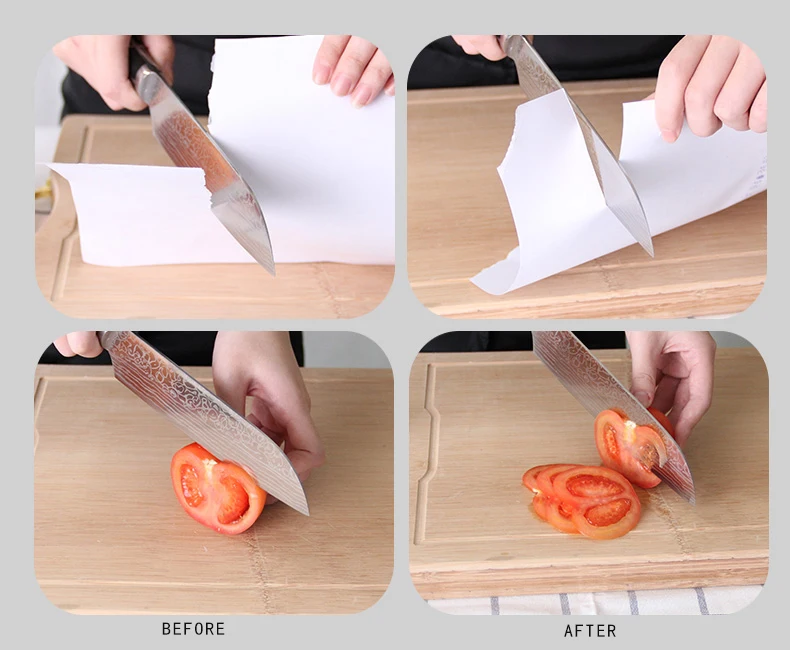 BEFORE

AFTER