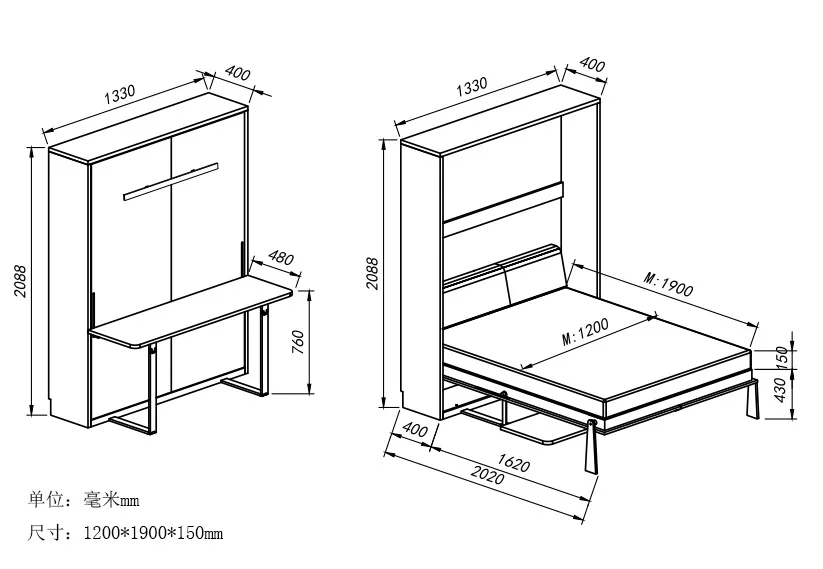 1330
400
2088
480
760
1330
400
2088
M:1900
M:1200
150
430
400
1620
2020

单位：毫米mm
尺寸：1200*1900*150mm