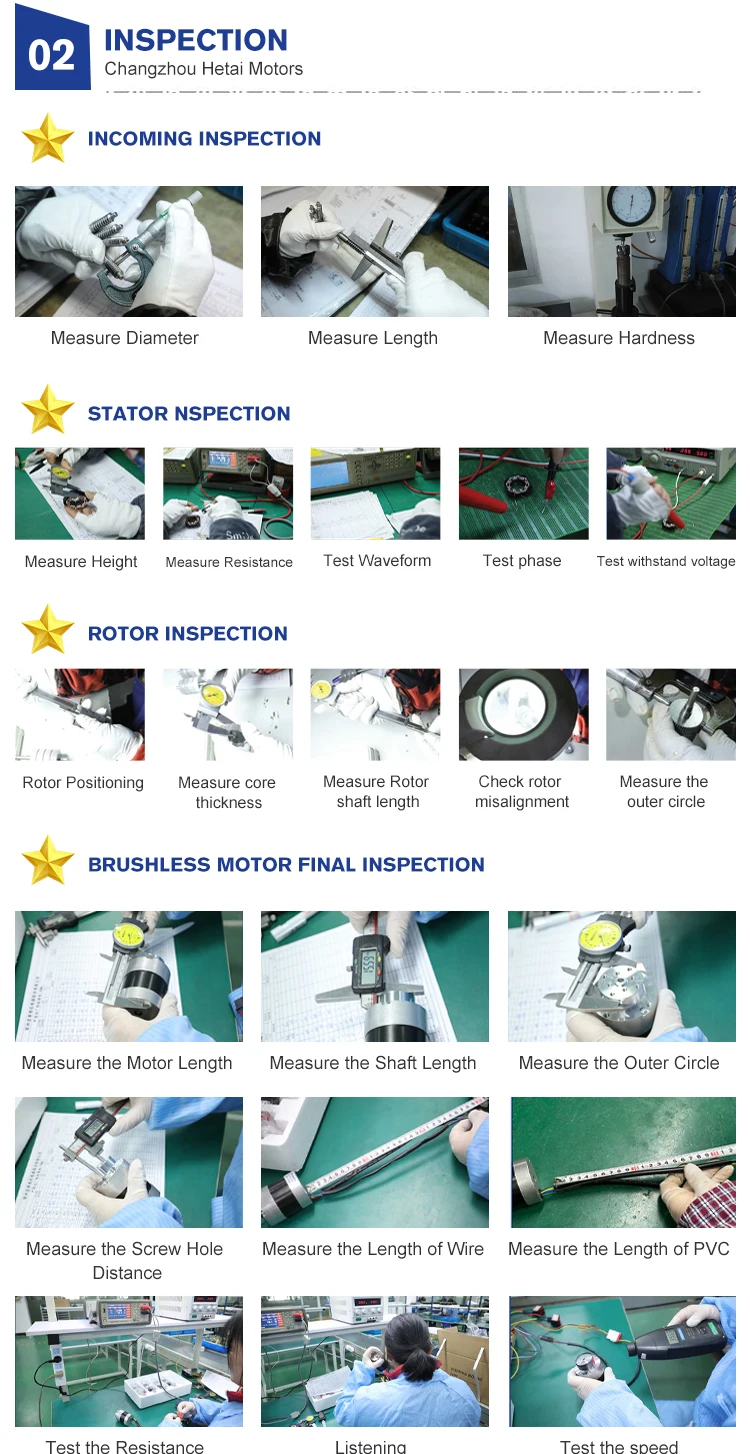 02 INSPECTION
Changzhou Hetai Motors

INCOMING INSPECTION

Measure Diameter
Measure Length
Measure Hardness

STATOR NSPECTION

Measure Height
Measure Resistance
Test Waveform
Test phase
Test withstand voltage

ROTOR INSPECTION

Rotor Positioning
Measure core thickness
Measure Rotor shaft length
Check rotor misalignment
Measure the outer circle

BRUSHLESS MOTOR FINAL INSPECTION

Measure the Motor Length
Measure the Shaft Length
Measure the Outer Circle
Measure the Screw Hole Distance
Measure the Length of Wire
Measure the Length of PVC
Test the Resistance
Listening
Test the speed