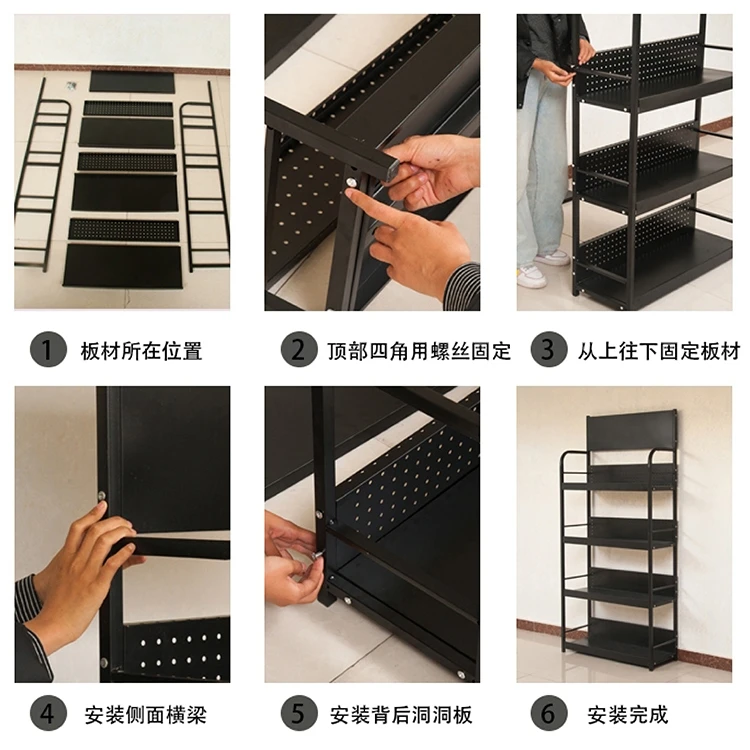 1 板材所在位置

2 顶部四角用螺丝固定

3 从上往下固定板材

4 安装侧面横梁

5 安装背后洞洞板

6 安装完成