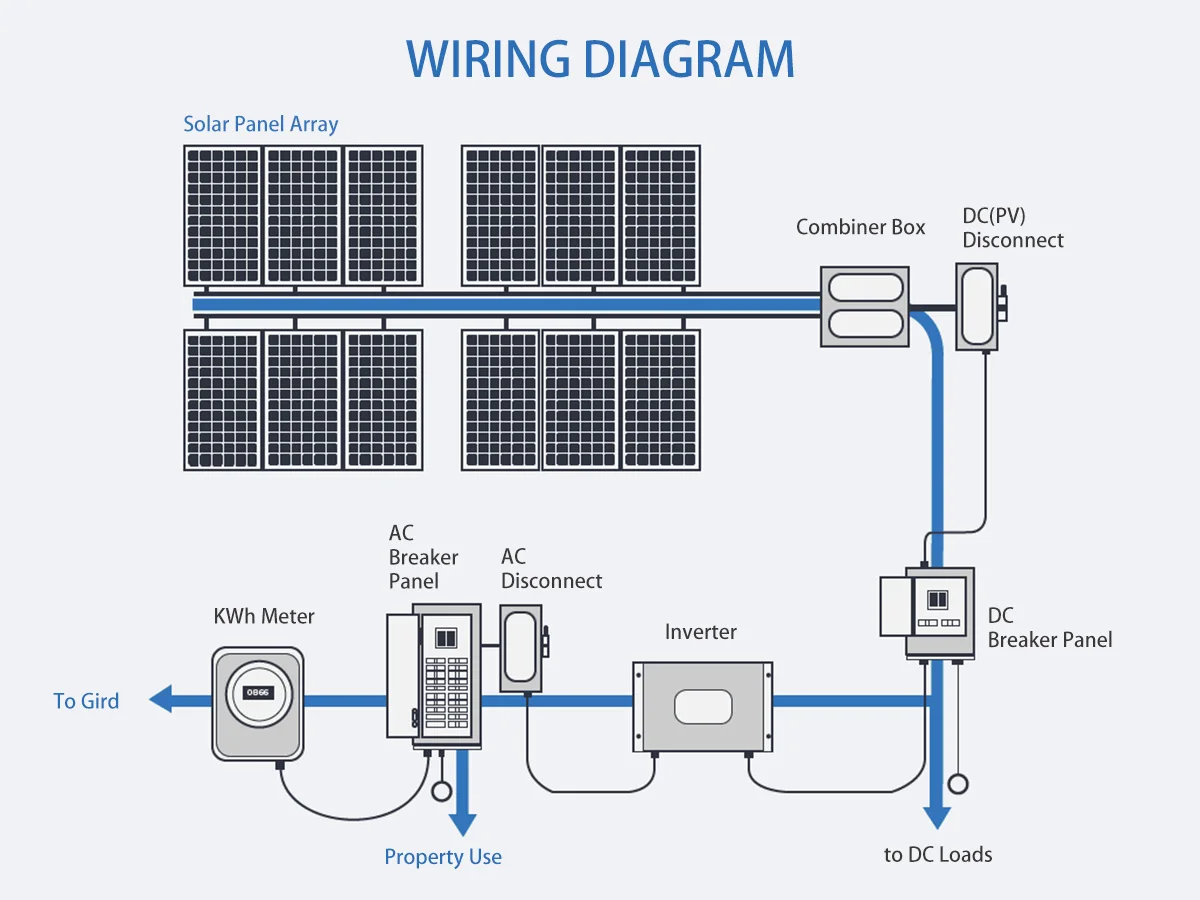 WIRING DIAGRAM

Solar Panel Array

Combiner Box

DC(PV) Disconnect

AC Breaker Panel

AC Disconnect

KWh Meter

0866

Inverter

DC Breaker Panel

To Gird

Property Use

to DC Loads