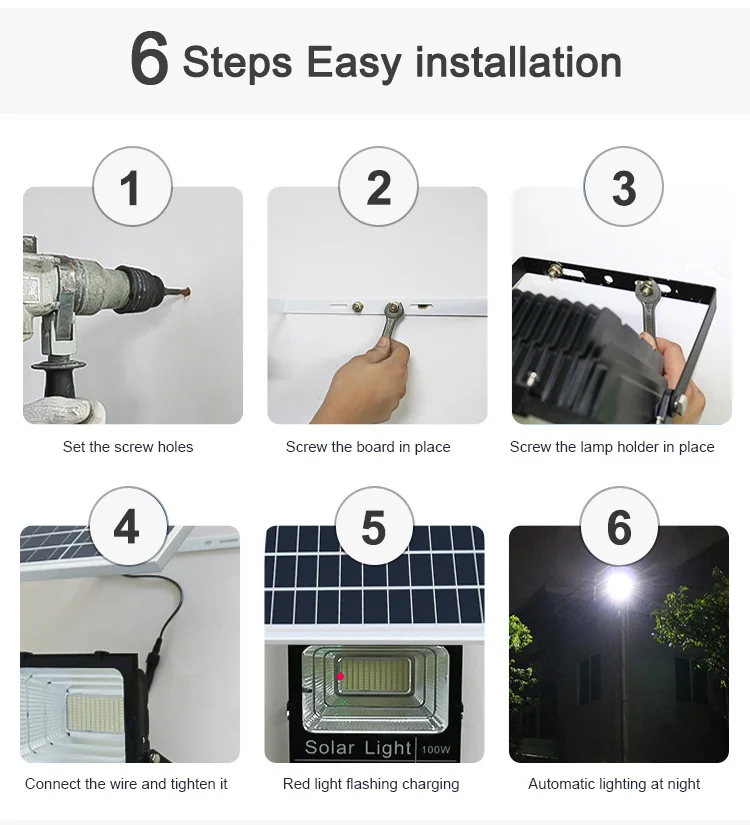 6 Steps Easy installation

1

Set the screw holes

2

Screw the board in place

3

Screw the lamp holder in place

4

Connect the wire and tighten it

5

Solar Light 100W

Red light flashing charging

6

Automatic lighting at night