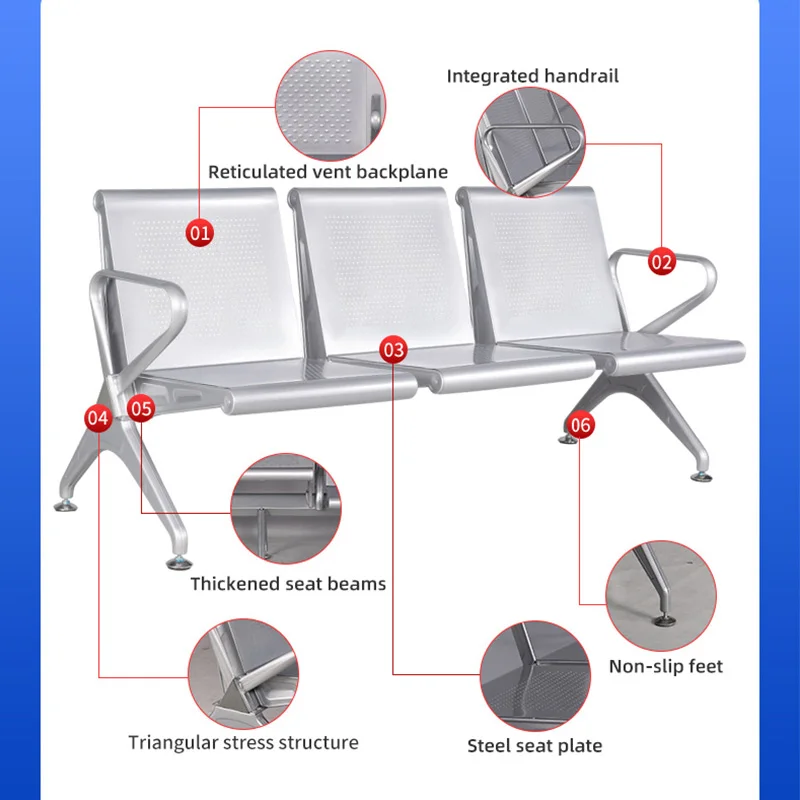 Integrated handrail

Reticulated vent backplane

01

02

03

04

05

06

Thickened seat beams

Non-slip feet

Triangular stress structure

Steel seat plate