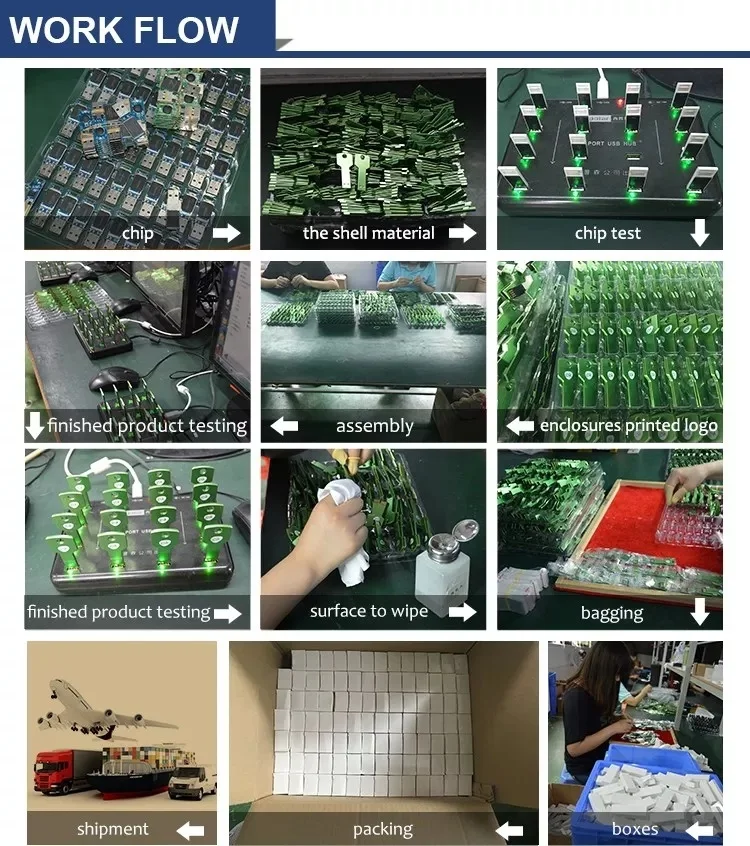 WORK FLOW

chip

the shell material

PORT USB HUB

chip test

finished product testing

assembly

enclosures printed logo

finished product testing

surface to wipe

bagging

shipment

packing

boxes