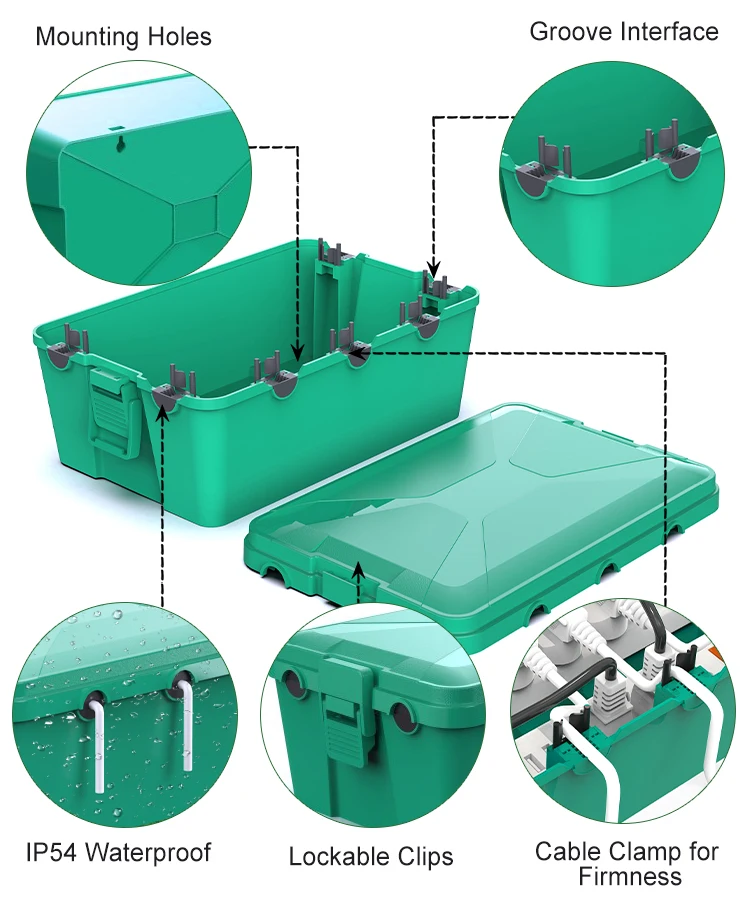 Mounting Holes

Groove Interface

IP54 Waterproof

Lockable Clips

Cable Clamp for Firmness