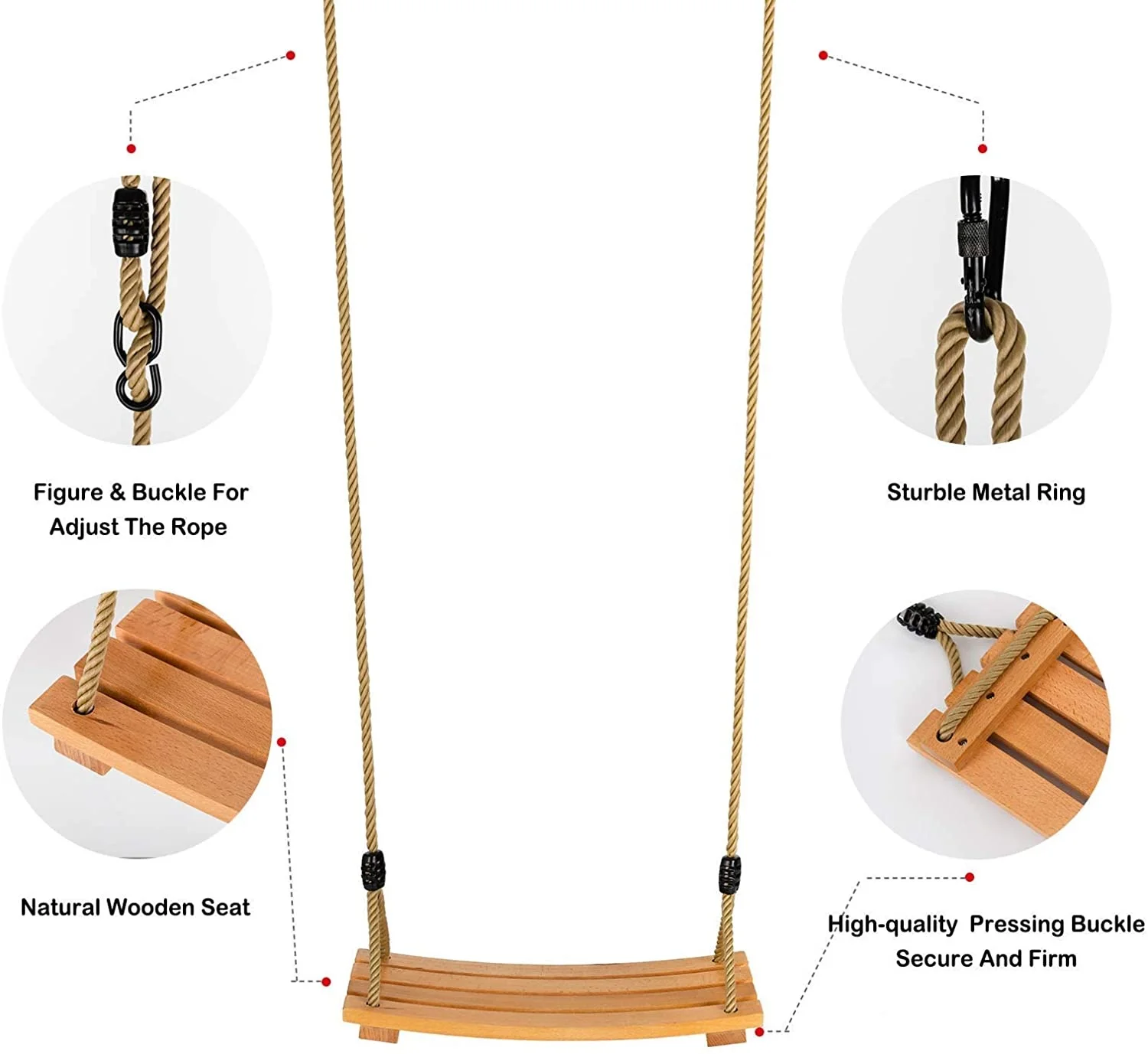 Figure & Buckle For Adjust The Rope

Sturble Metal Ring

Natural Wooden Seat

High-quality Pressing Buckle Secure And Firm