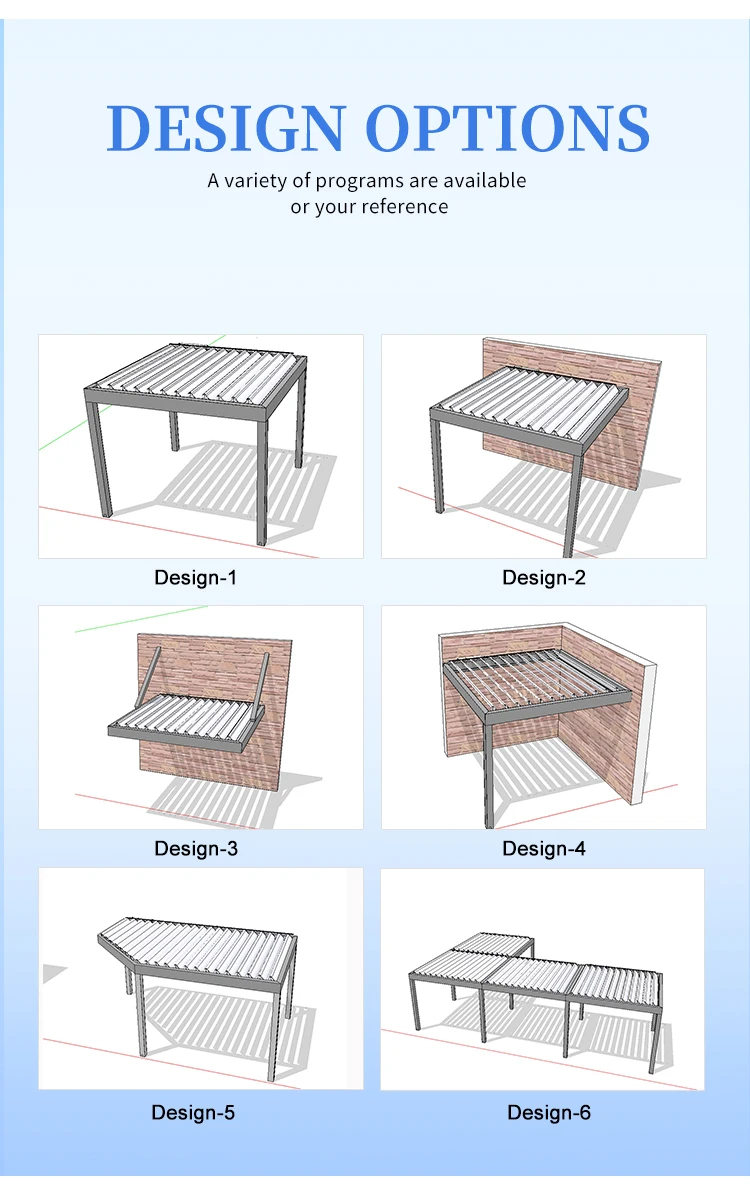 DESIGN OPTIONS

A variety of programs are available or your reference

Design-1

Design-2

Design-3

Design-4

Design-5

Design-6