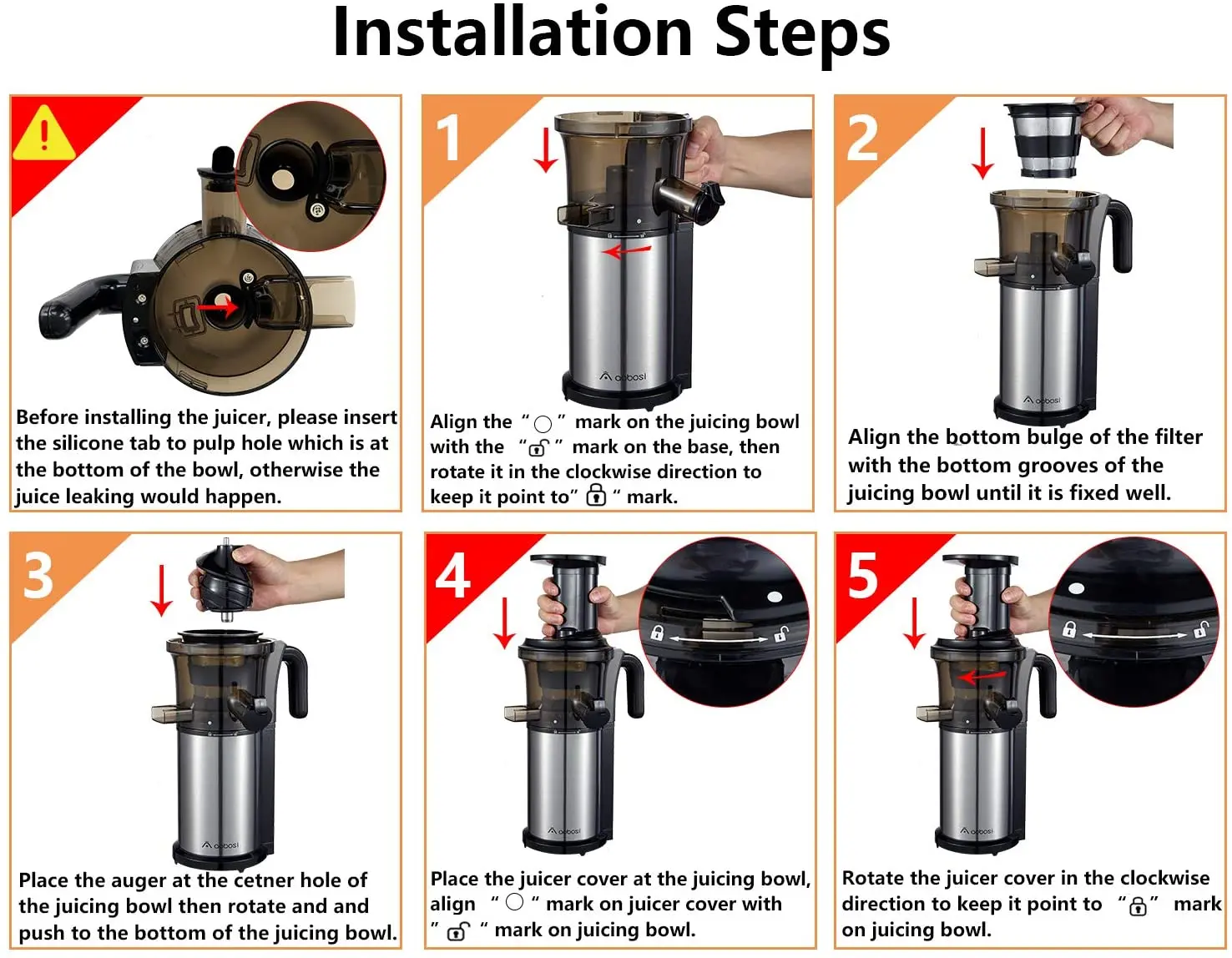 Installation Steps

Before installing the juicer, please insert the silicone tab to pulp hole which is at the bottom of the bowl, otherwise the juice leaking would happen.

1

aobosi

Align the " ○ " mark on the juicing bowl with the " 🔓 " mark on the base, then rotate it in the clockwise direction to keep it point to" 🔒 " mark.

2

aobosi

Align the bottom bulge of the filter with the bottom grooves of the juicing bowl until it is fixed well.

3

aobosi

Place the auger at the cetner hole of the juicing bowl then rotate and and push to the bottom of the juicing bowl.

4

aobosi

Place the juicer cover at the juicing bowl, align " ○ " mark on juicer cover with " 🔓 " mark on juicing bowl.

5

aobosi

Rotate the juicer cover in the clockwise direction to keep it point to " 🔒 " mark on juicing bowl.