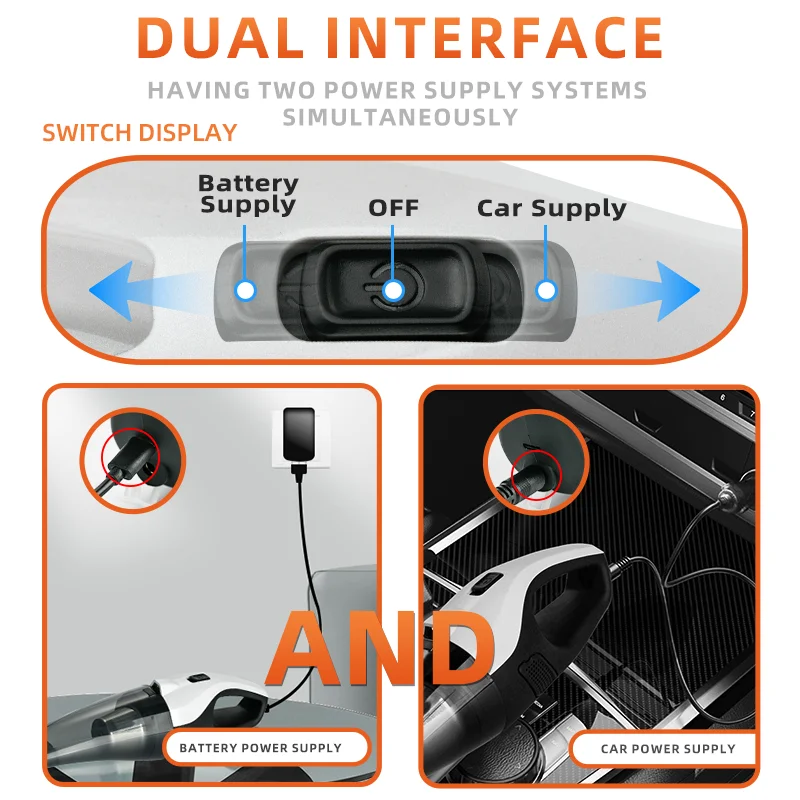 DUAL INTERFACE

HAVING TWO POWER SUPPLY SYSTEMS SIMULTANEOUSLY

SWITCH DISPLAY

Battery Supply

OFF

Car Supply

AND

BATTERY POWER SUPPLY

CAR POWER SUPPLY