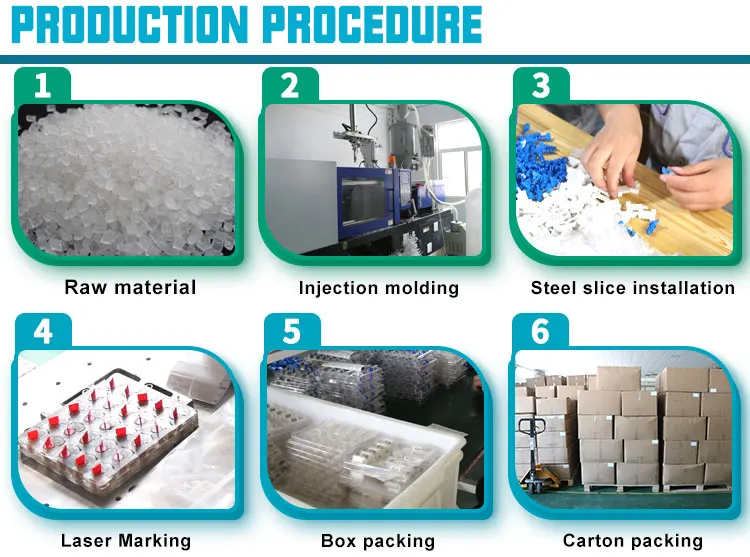 PRODUCTION PROCEDURE

1
Raw material

2
Injection molding

3
Steel slice installation

4
Laser Marking

5
Box packing

6
Carton packing